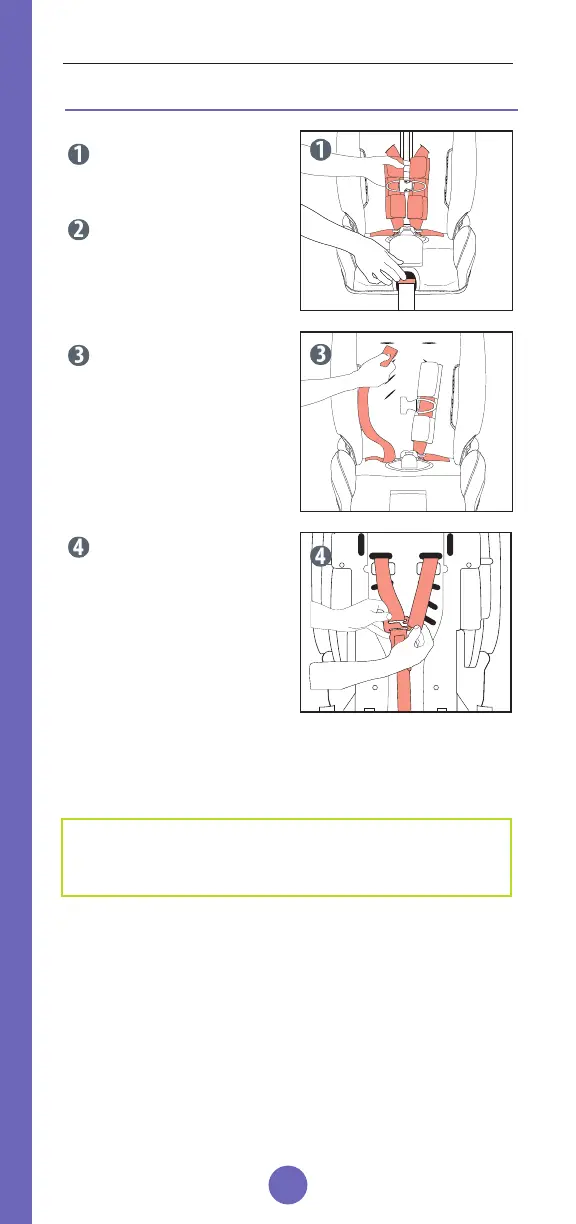 ❶

❷

❸

❹

❶

❸

❹