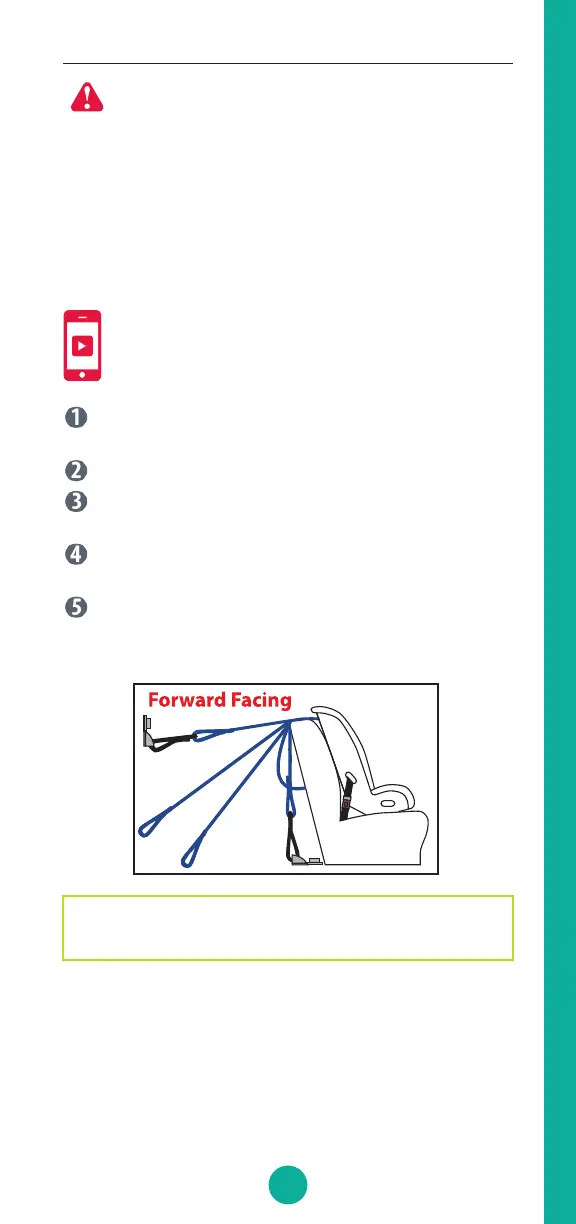 Forward Facing