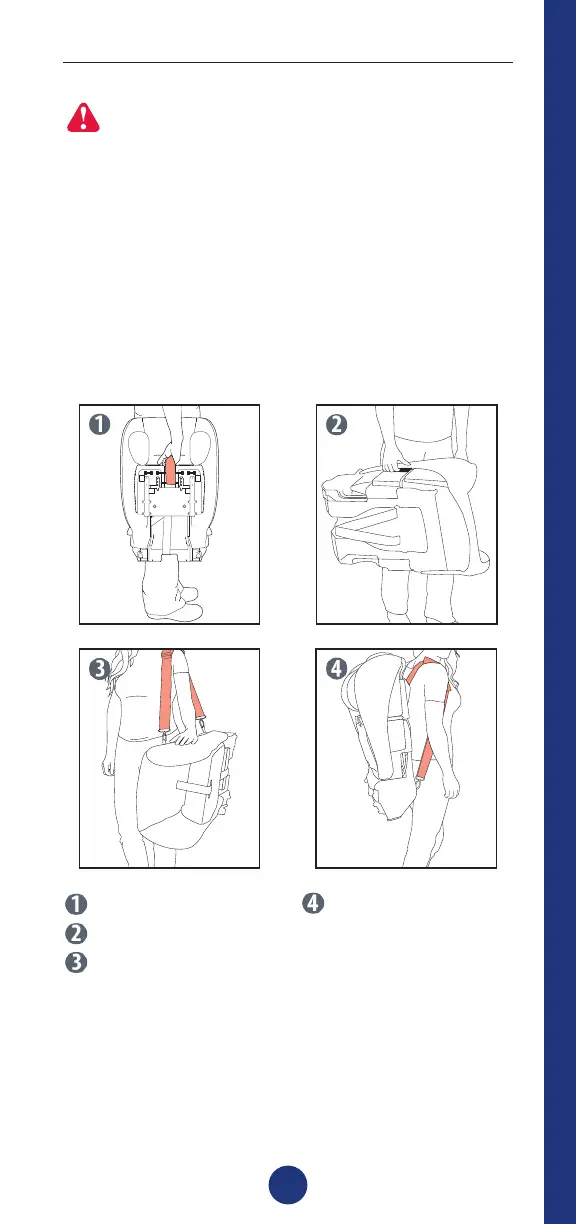 1

2

3

4

1

2

3

4