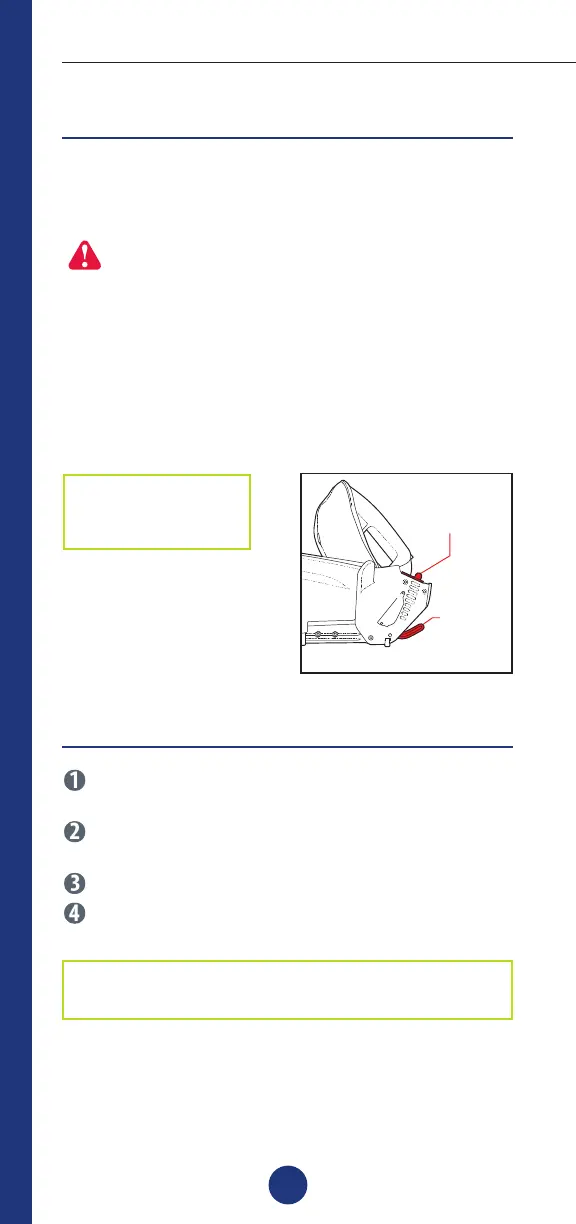 ❶

❷

❸
❹