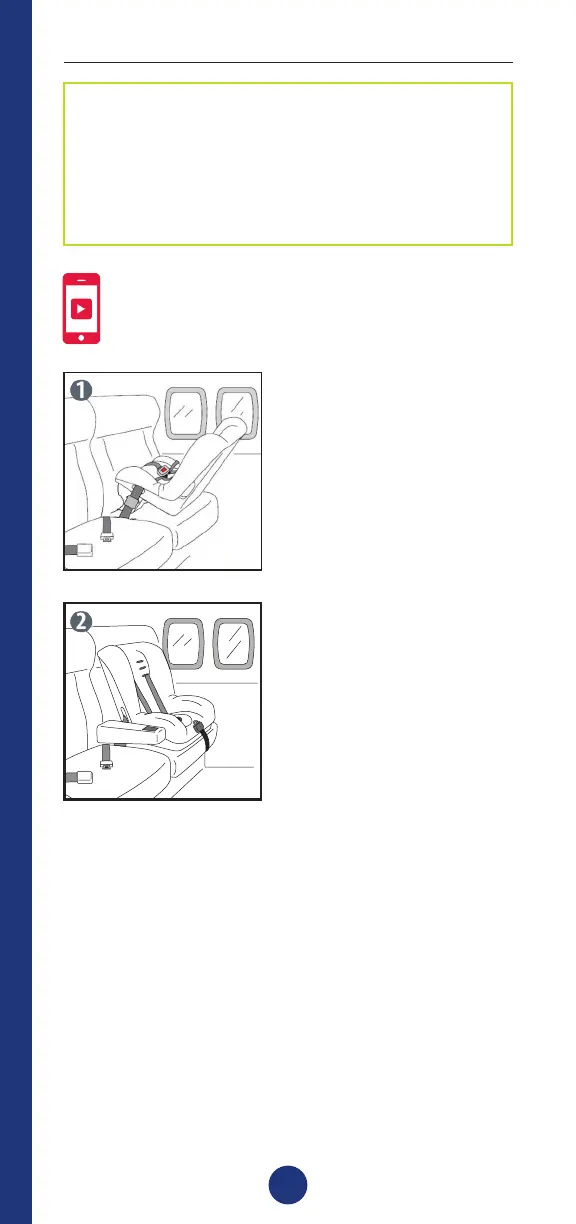 1

2