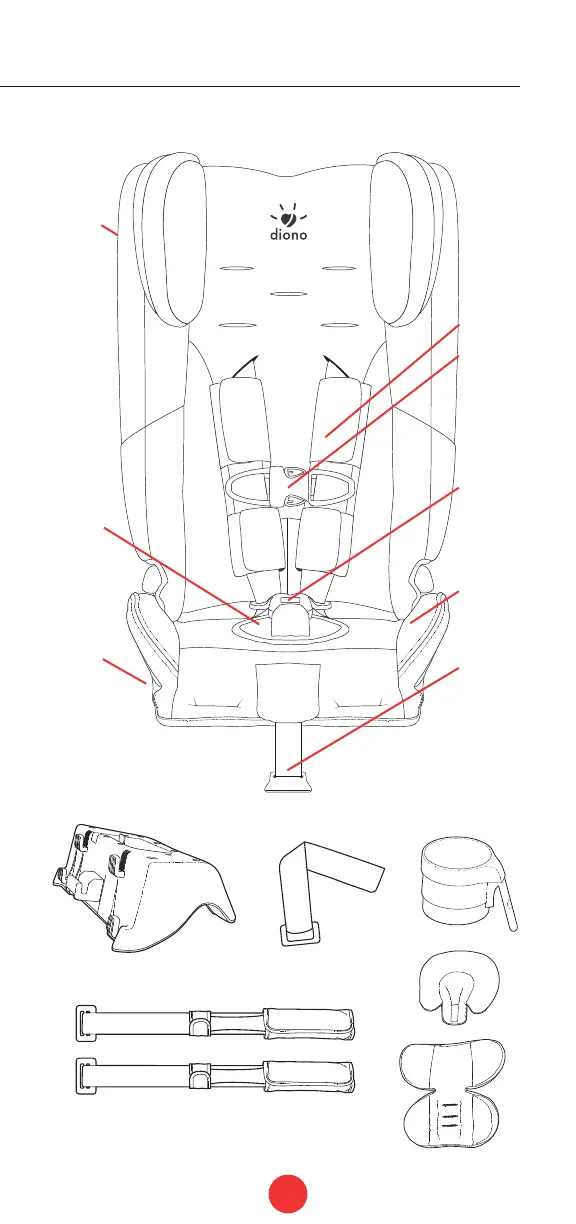 diono