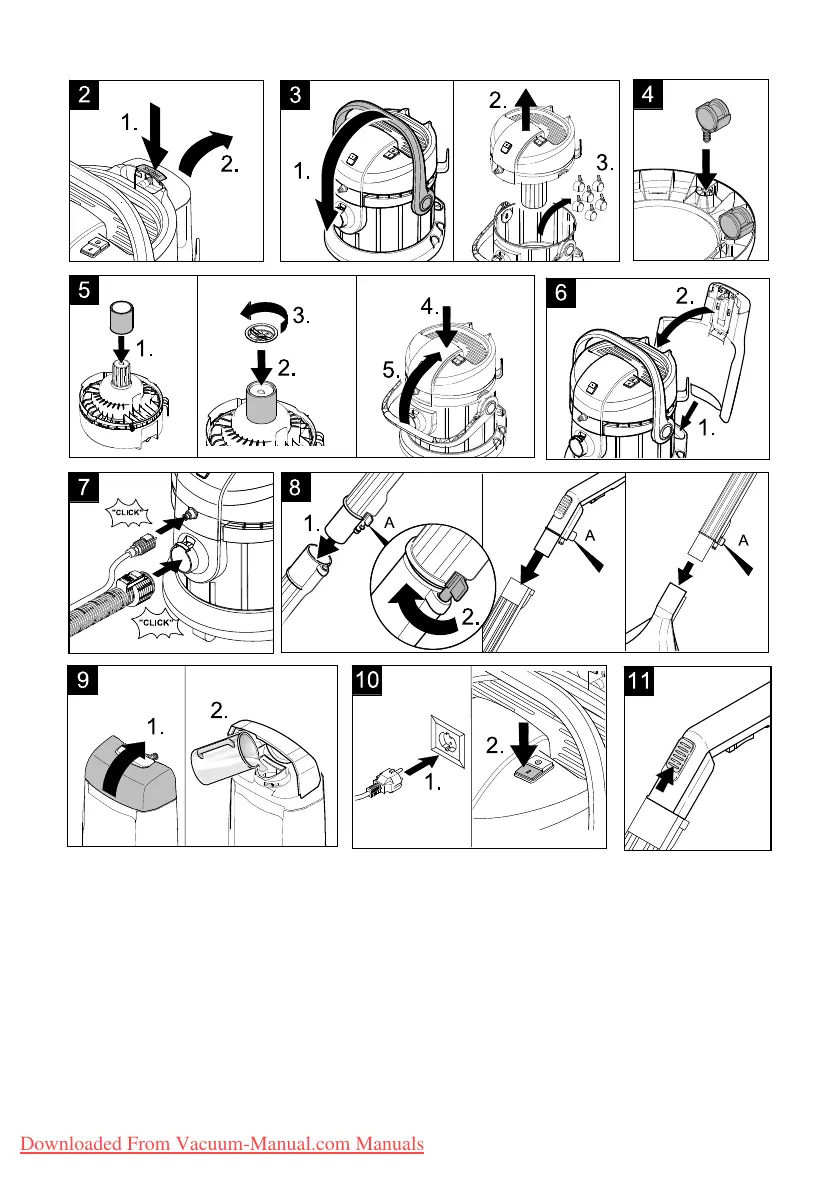 2
1.
2.

3
1.
2.
3.

4

5
1.
3.
2.
4.
5.

6
2.
1.

7
"CLICK"
"CLICK"

8
1.
A
2.
A
A

9
1.
2.

10
1.
2.

11

Downloaded From Vacuum-Manual.com Manuals