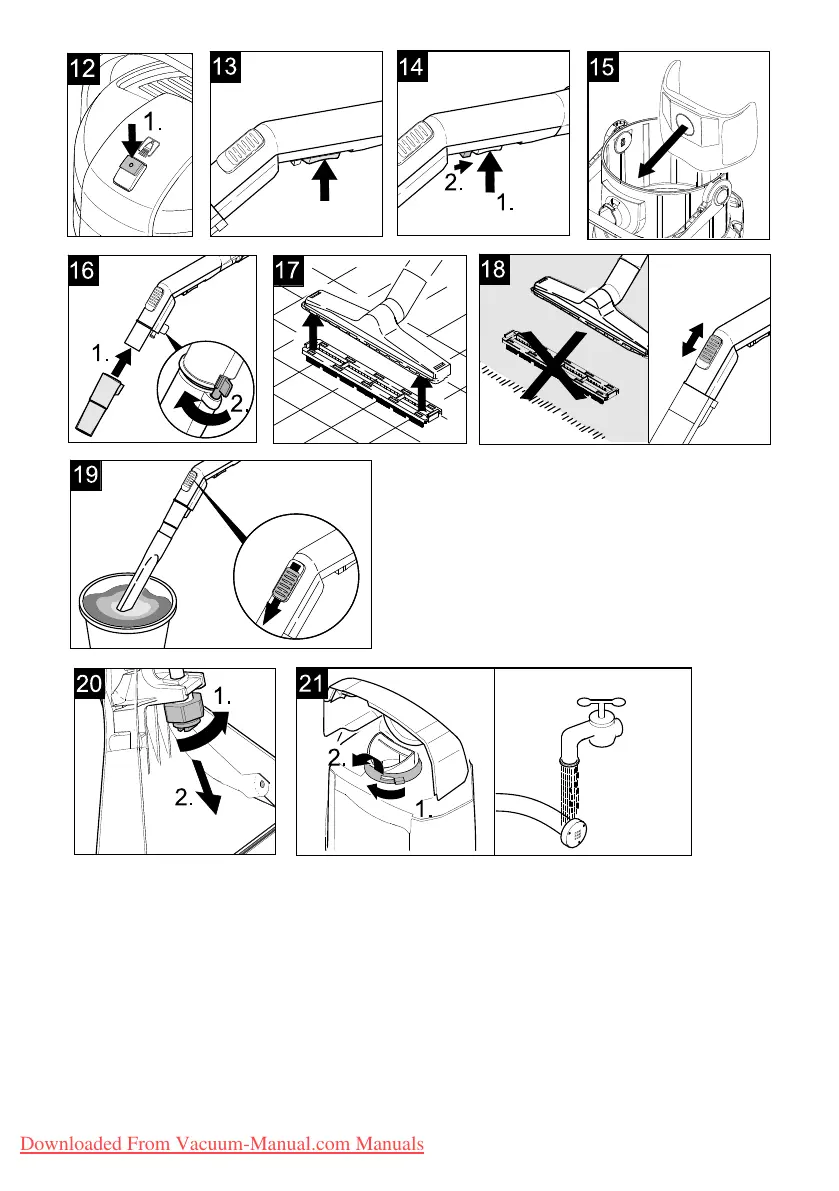 12
1.

13

14
2.
1.

15

16
1.
2.

17

18

19

20
1.
2.

21
2.
1.

Downloaded From Vacuum-Manual.com Manuals