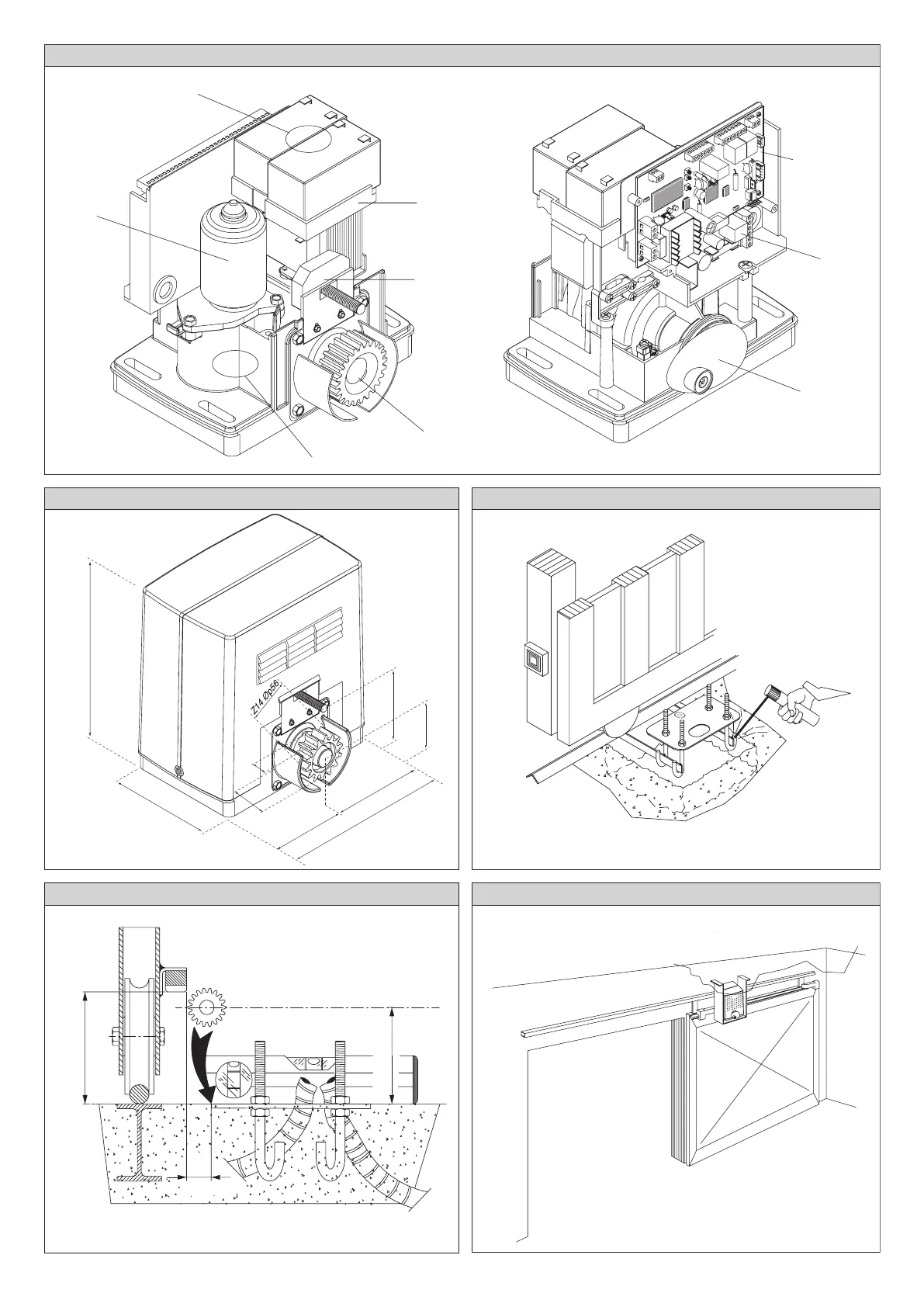 Z14 Øp56