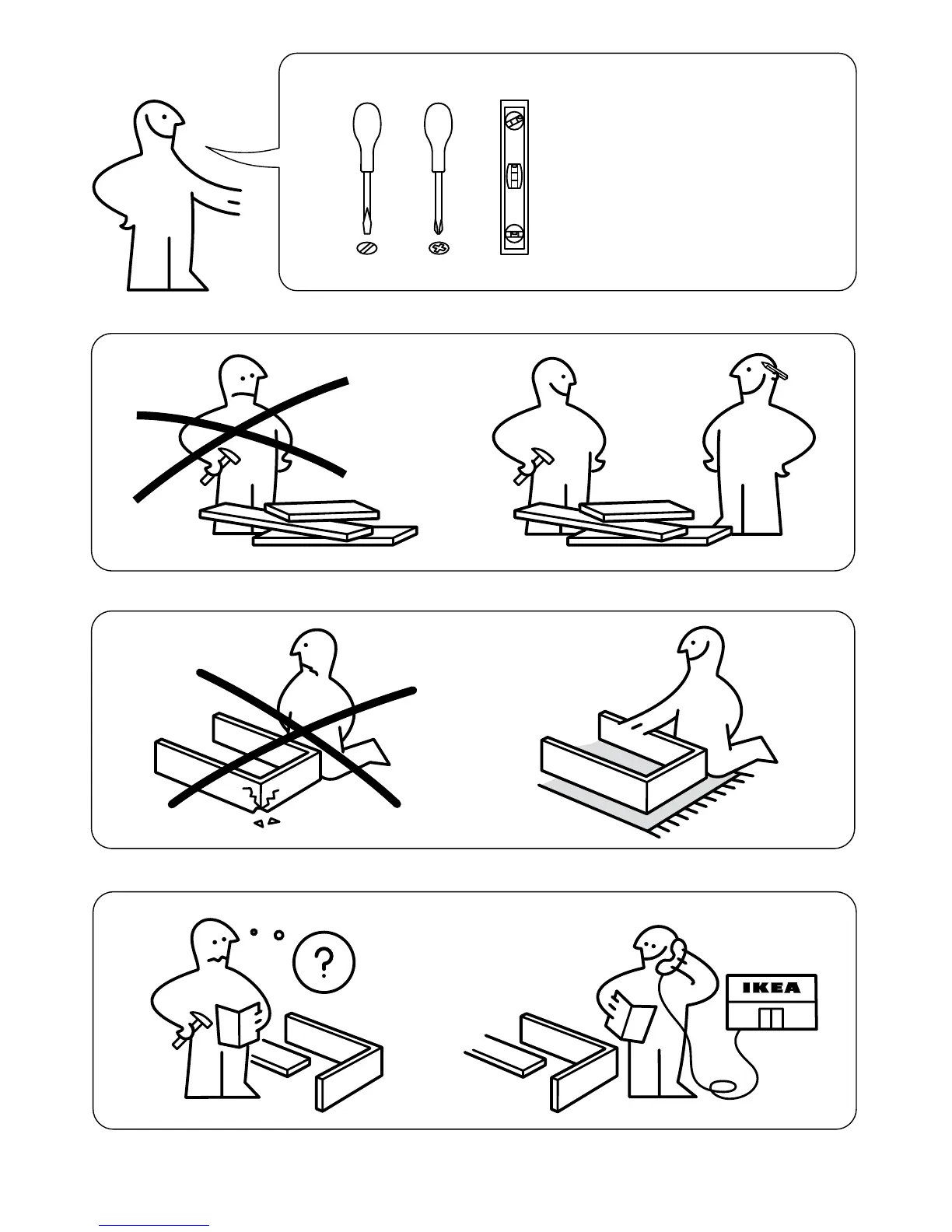 ?

IKEA