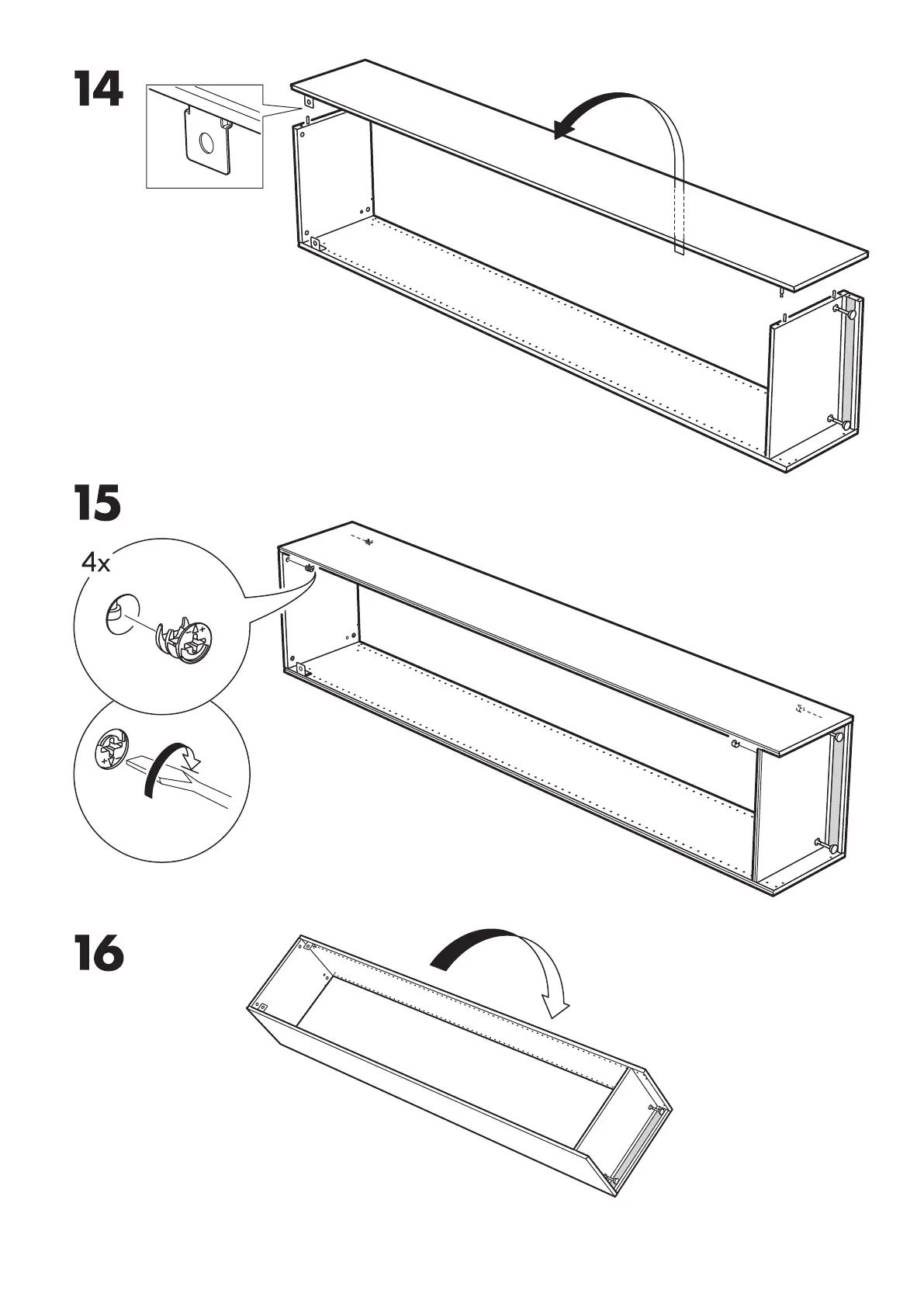 14

15

4x

16