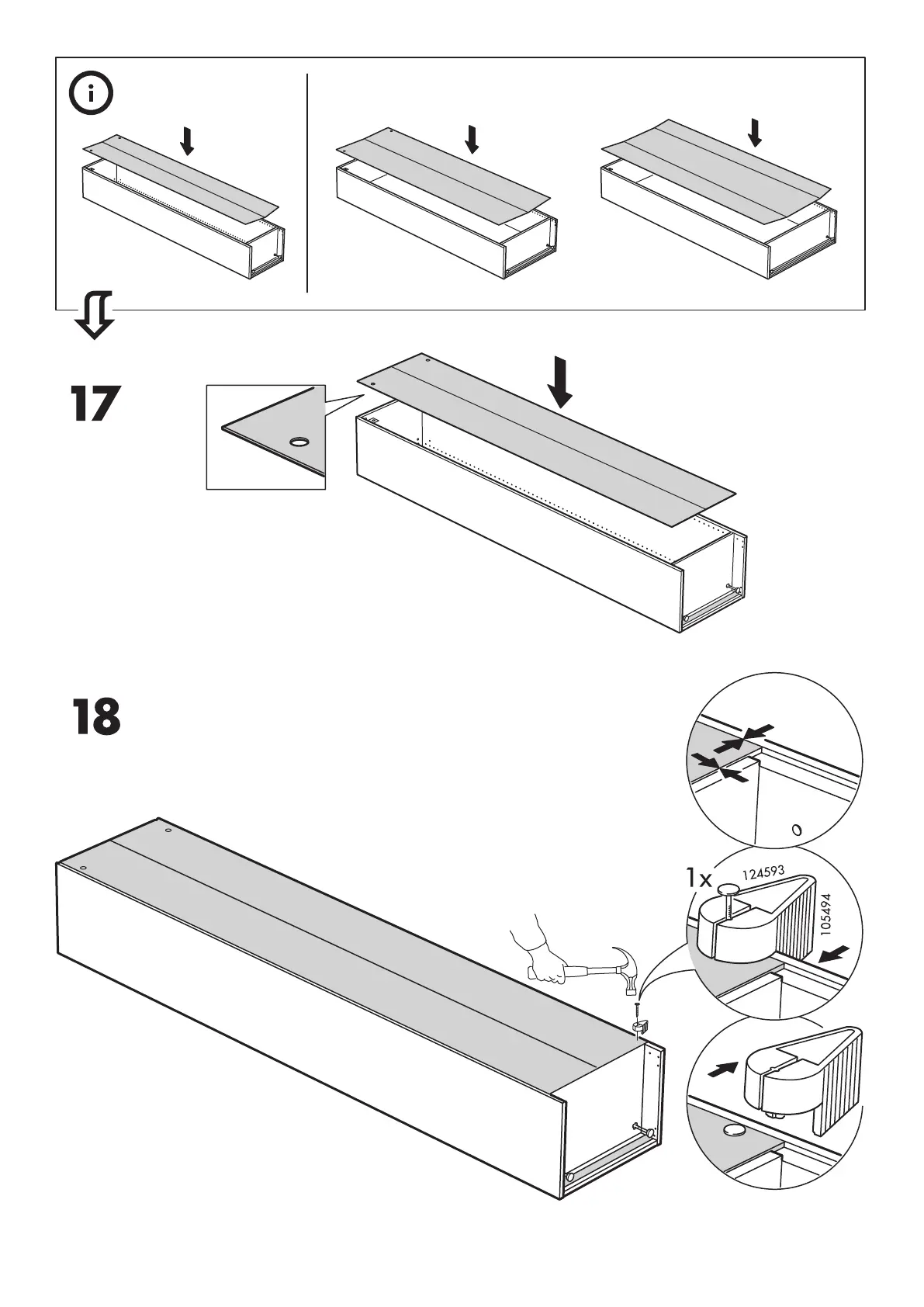 i

17

18

1x

124593

105494