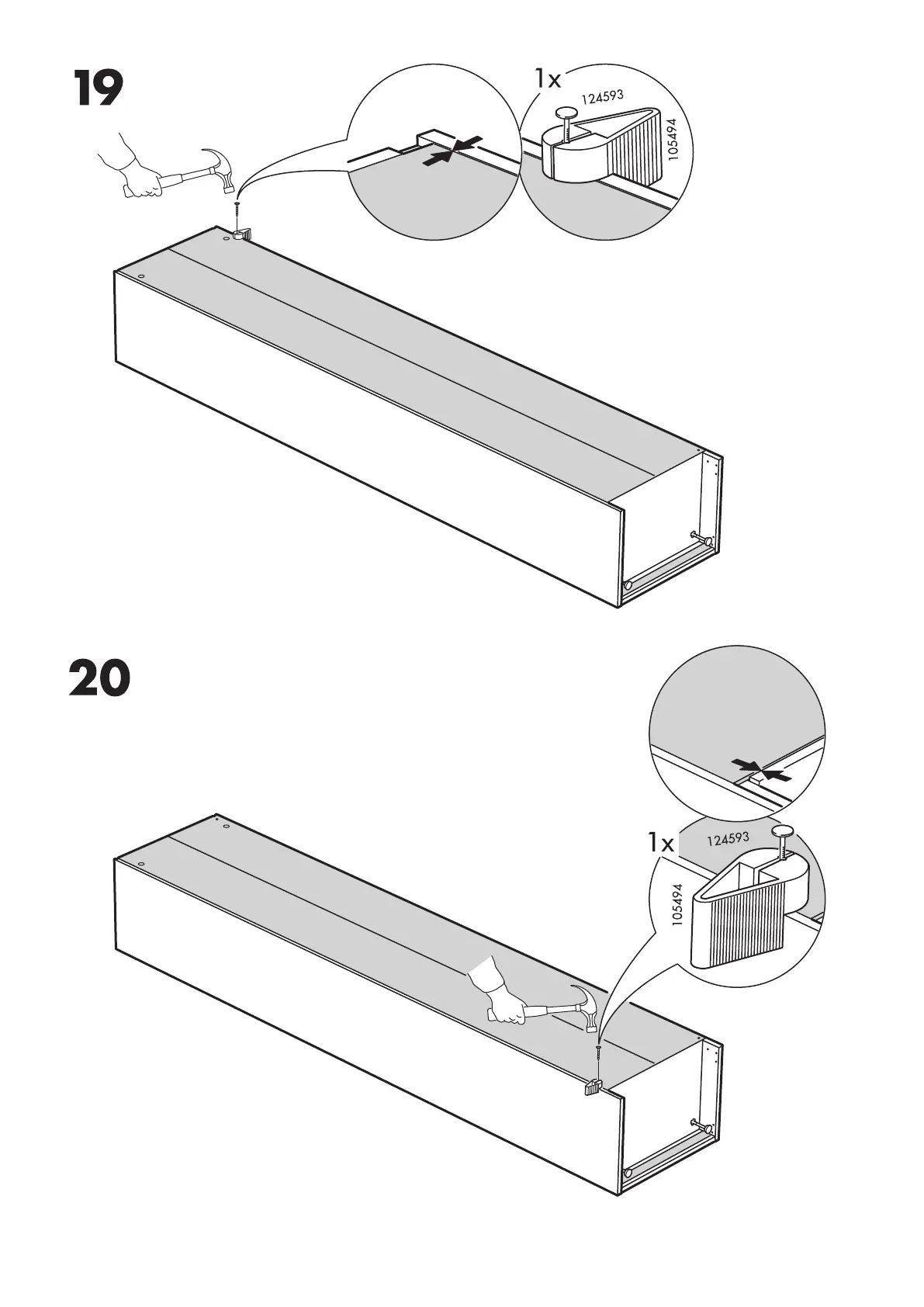 19

1x

124593

105494

20

1x

124593

105494