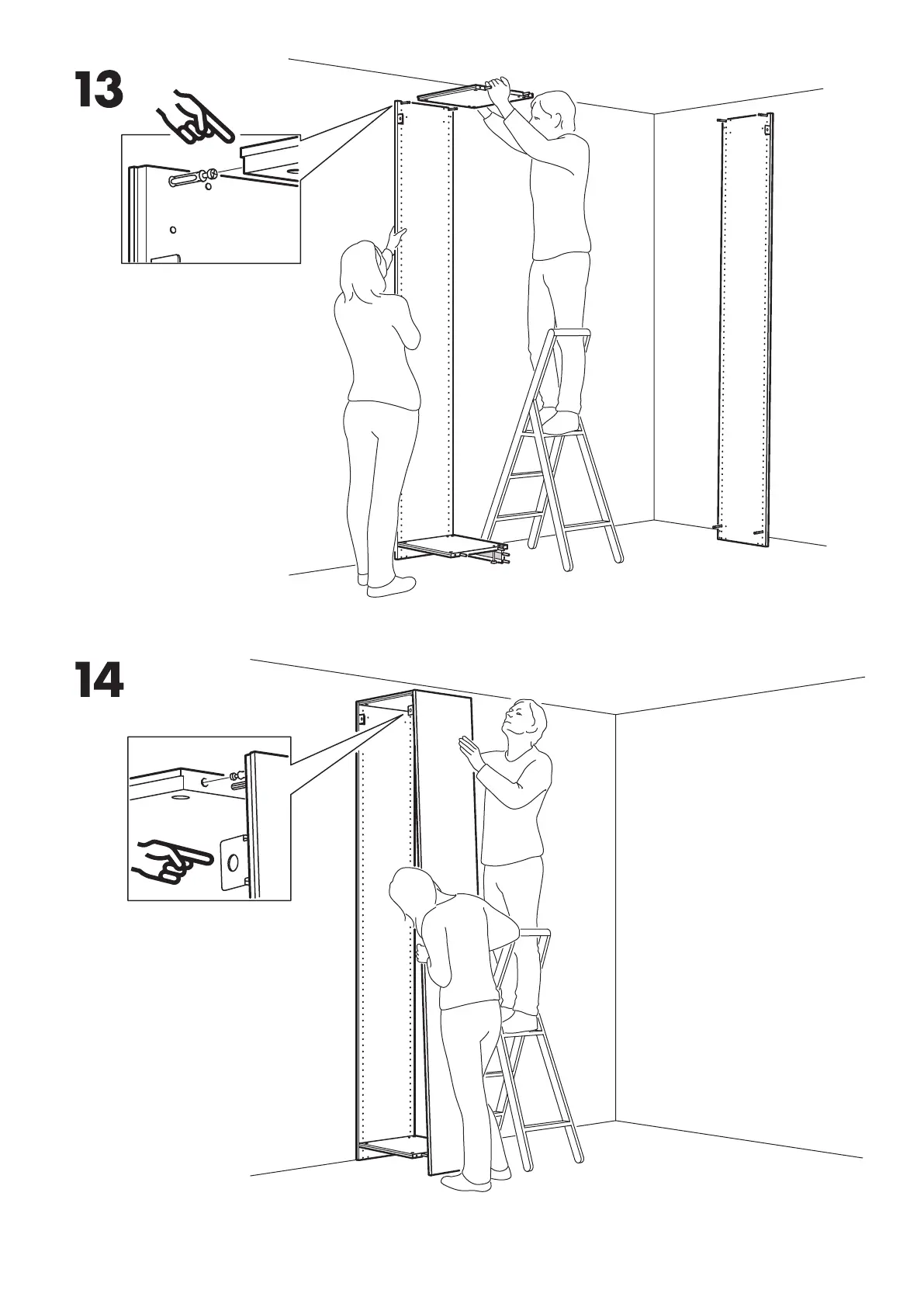 13

14