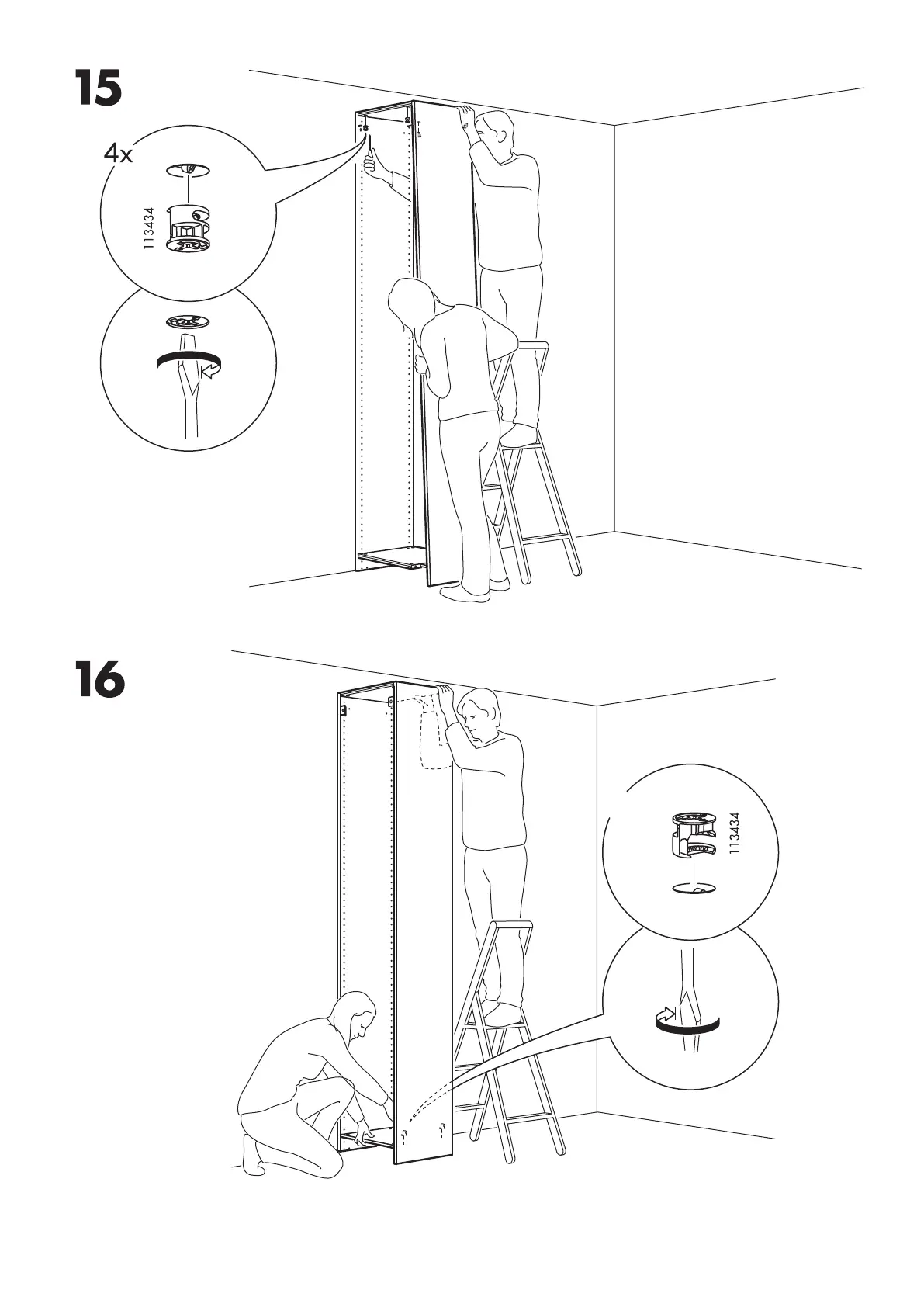 15

4x

113434

16

113434