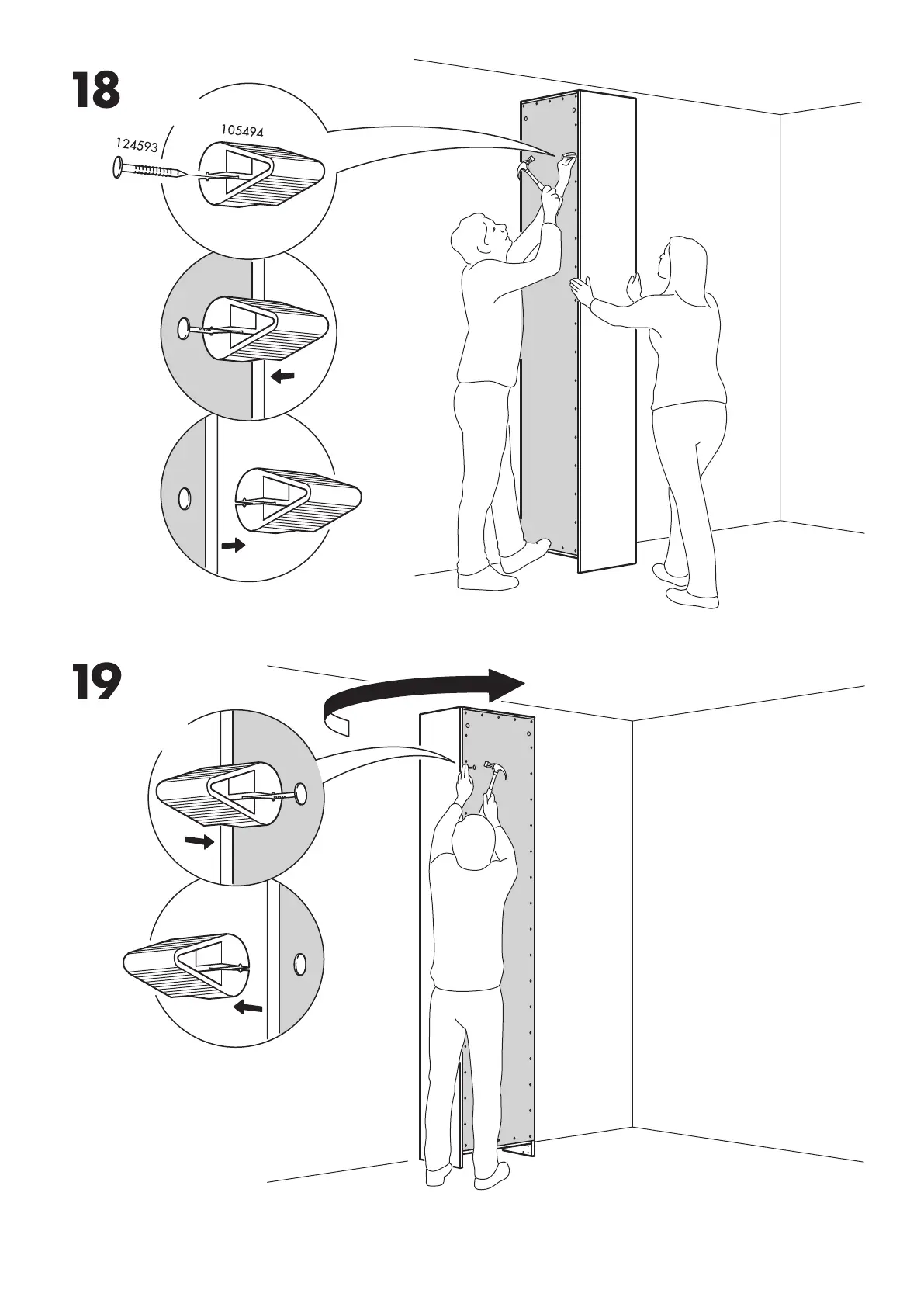 18

124593

105494

19