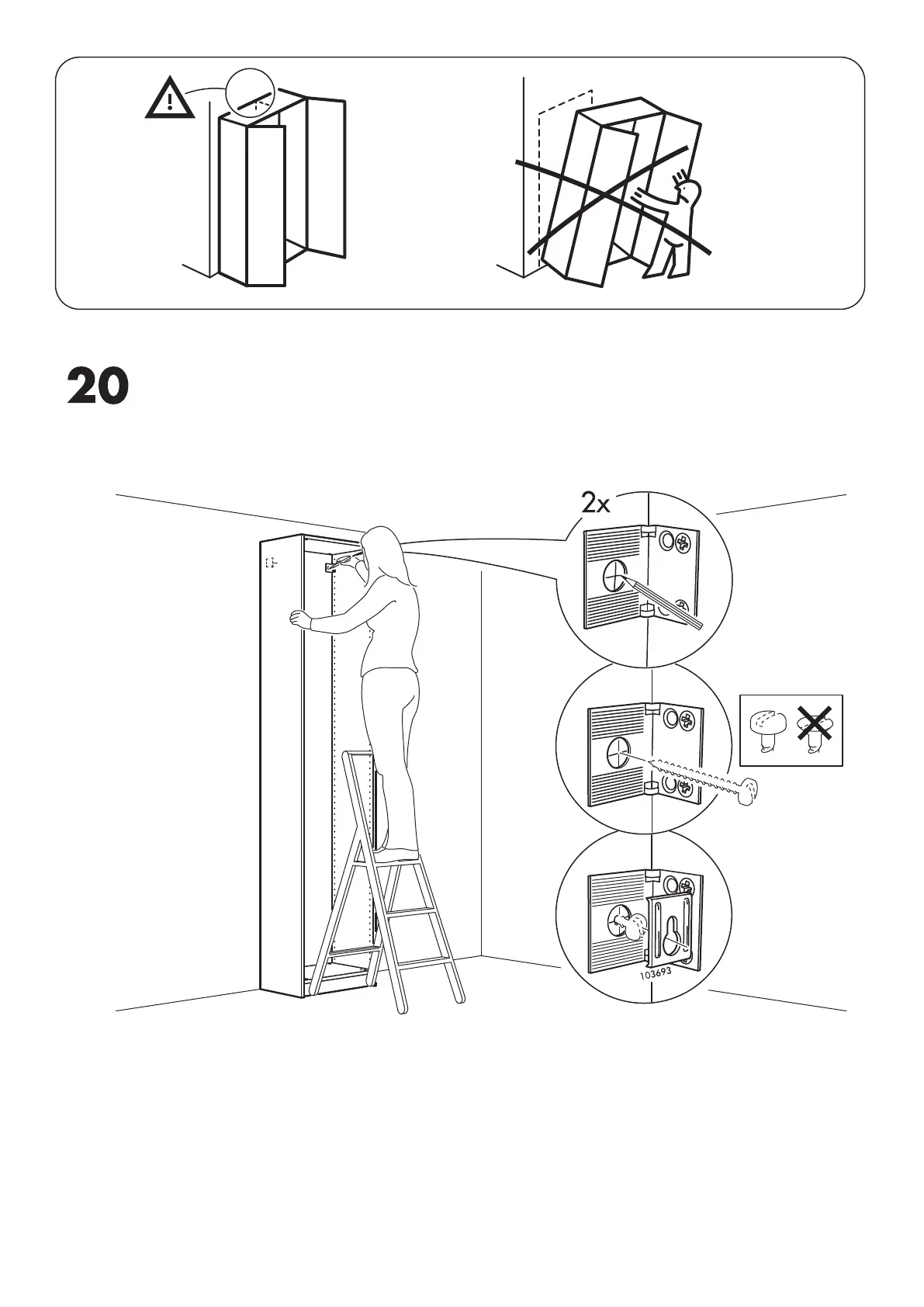 20

2x

103693