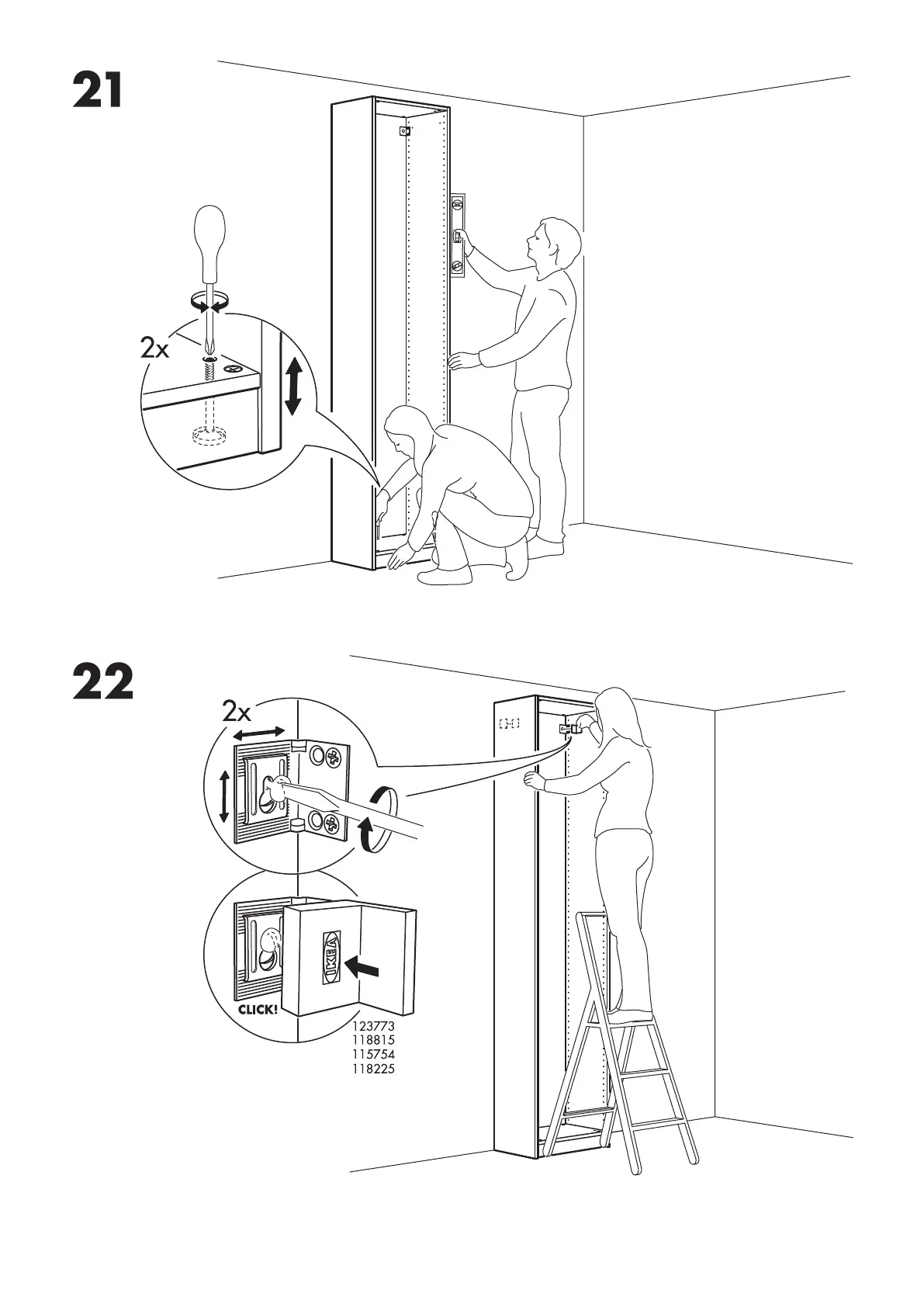 21

2x

22

2x

IKEA

CLICK!

123773
118815
115754
118225