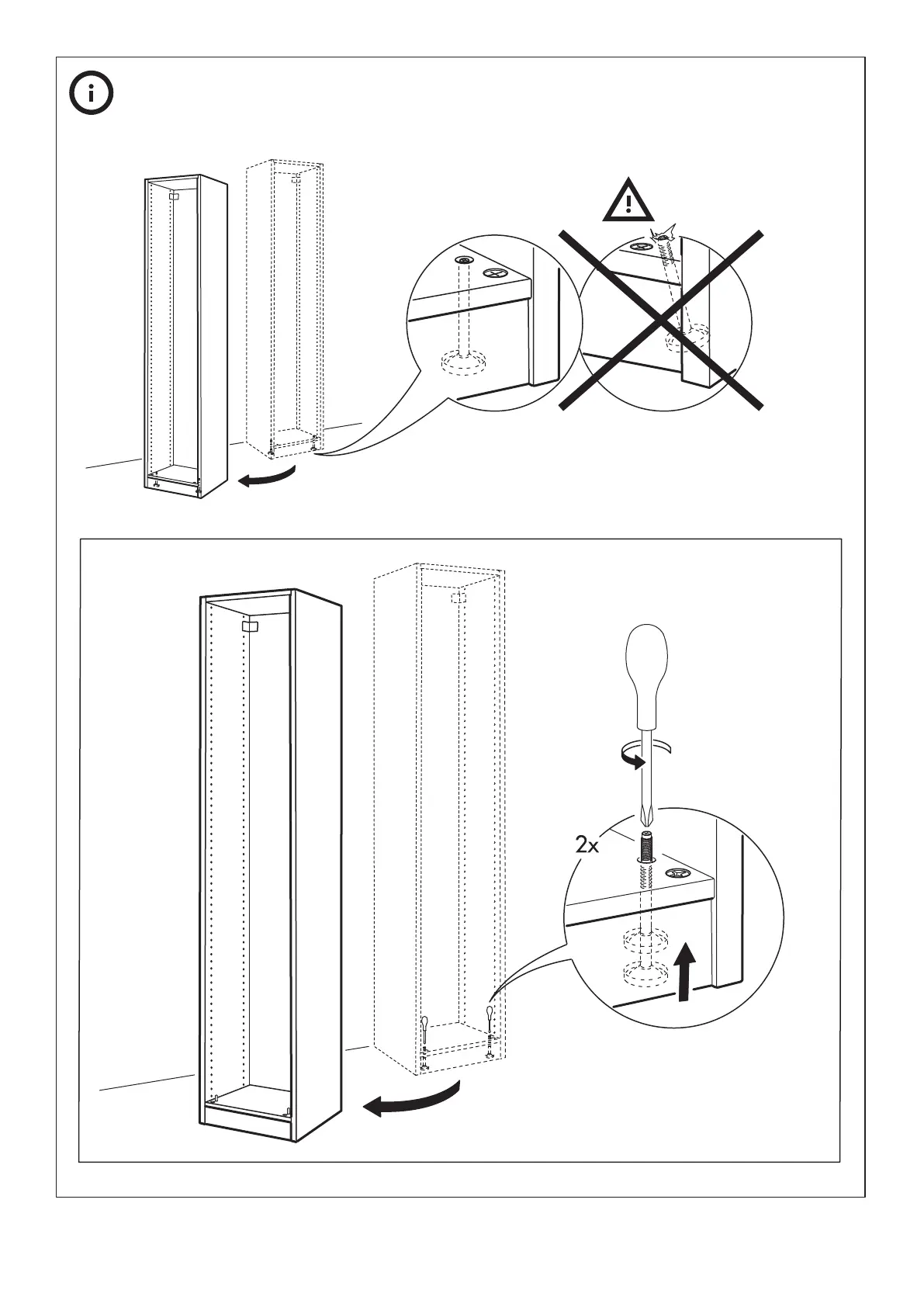 2x