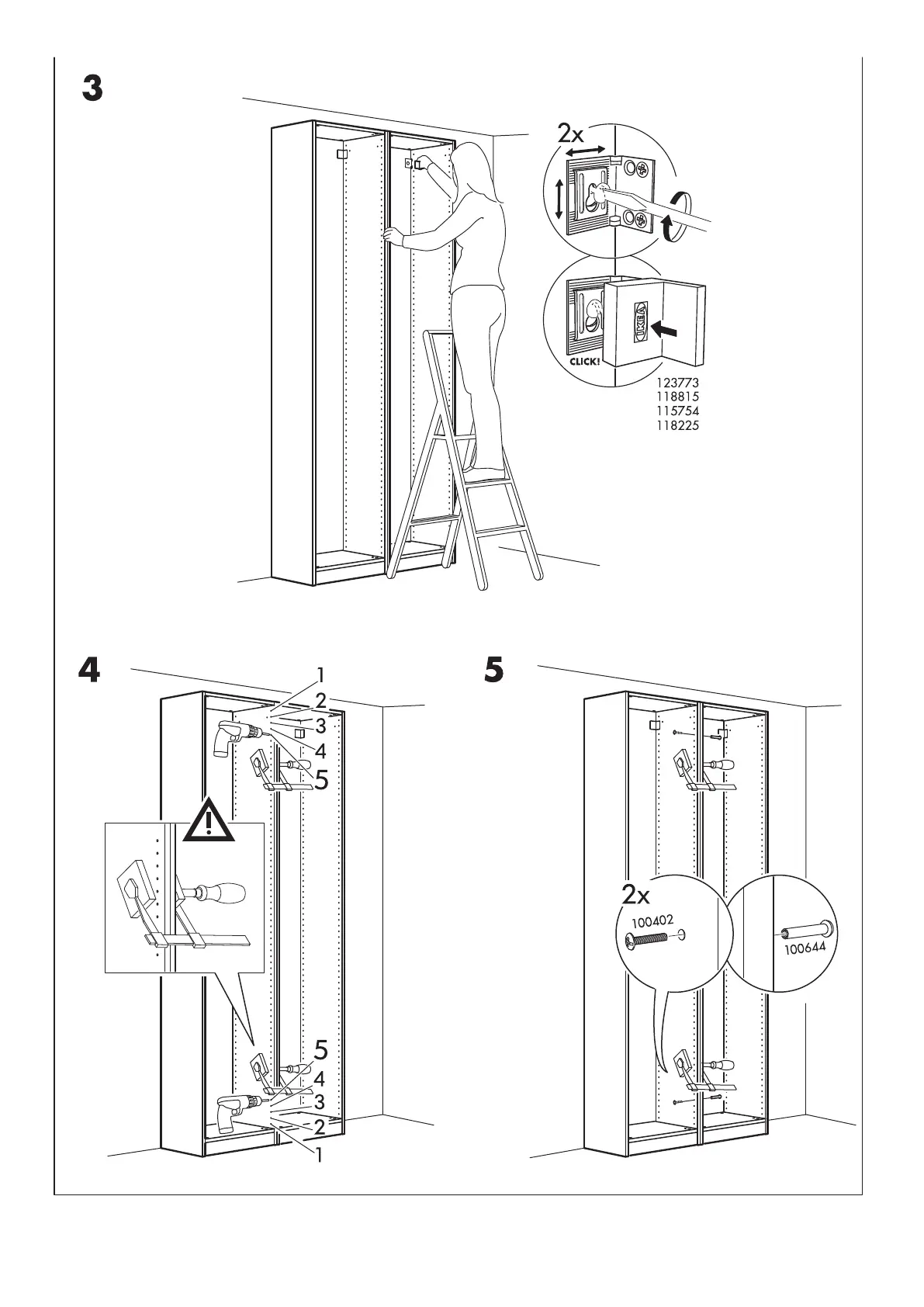 3

2x

IKEA

CLICK!

123773
118815
115754
118225

4

1
2
3
4
5

5
4
3
2
1

5

2x
100402

100644