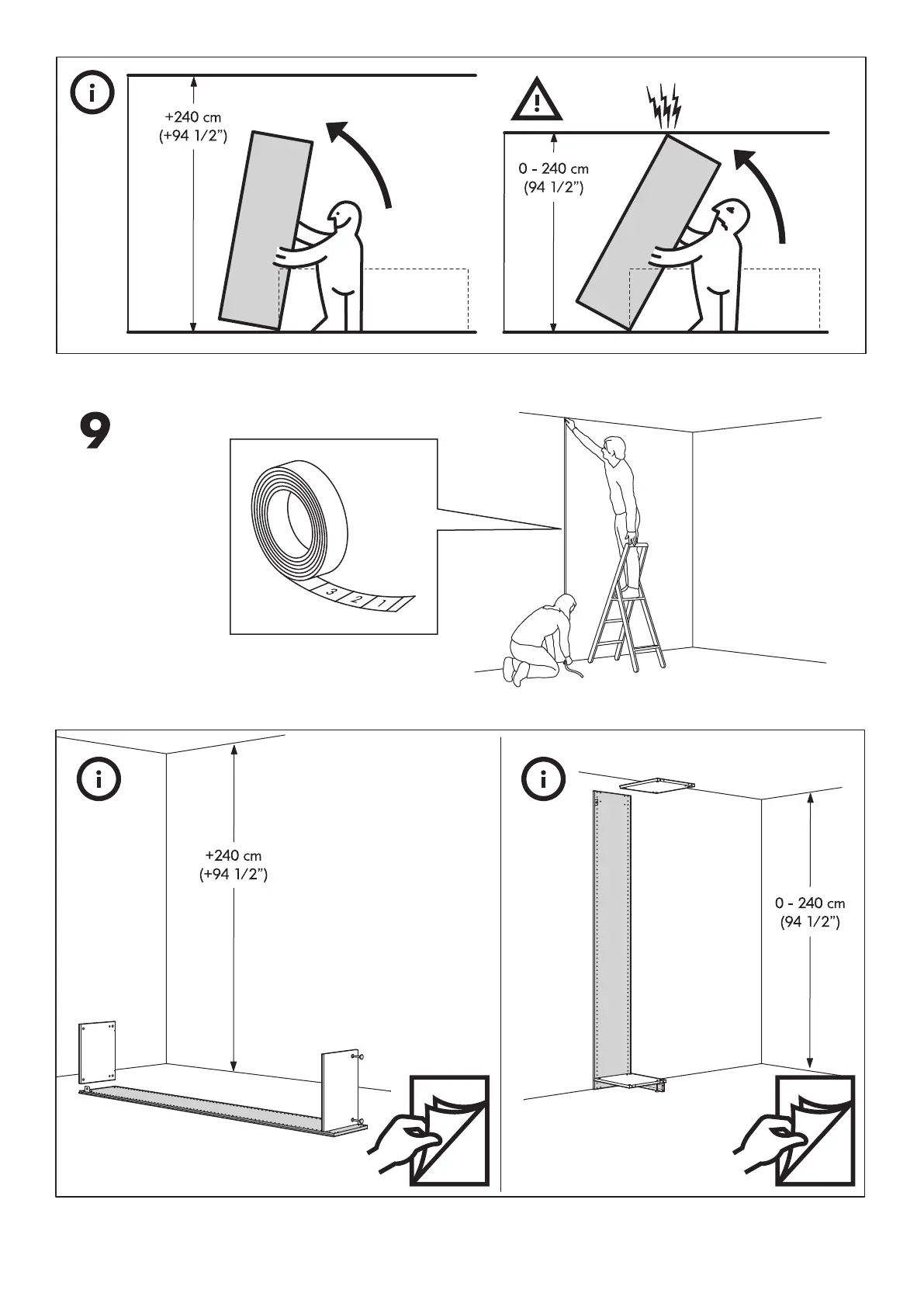 +240 cm
(+94 1/2")

0 - 240 cm
(94 1/2")

9

3 2 1

+240 cm
(+94 1/2")

0 - 240 cm
(94 1/2")