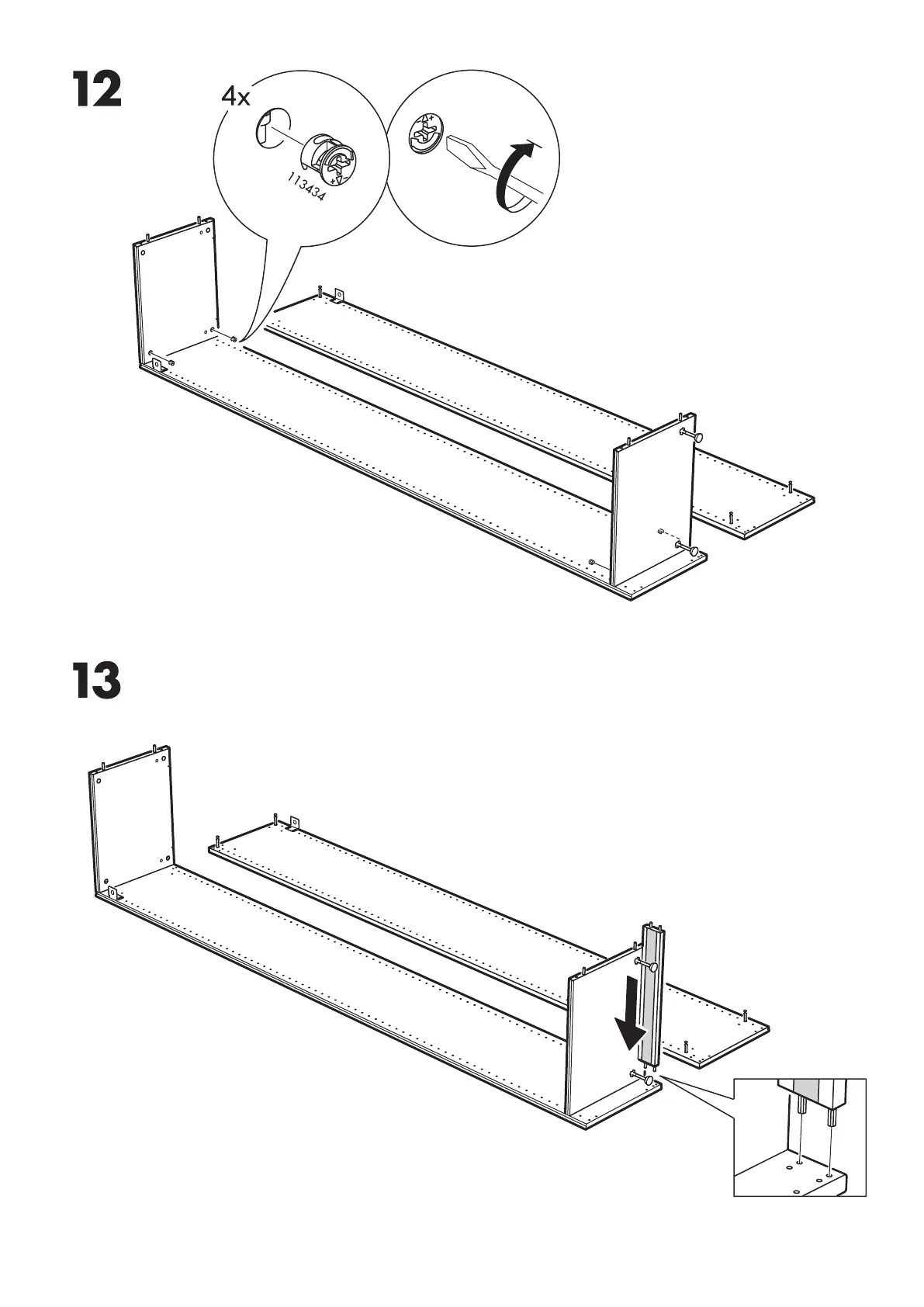 12

4x

113434

13