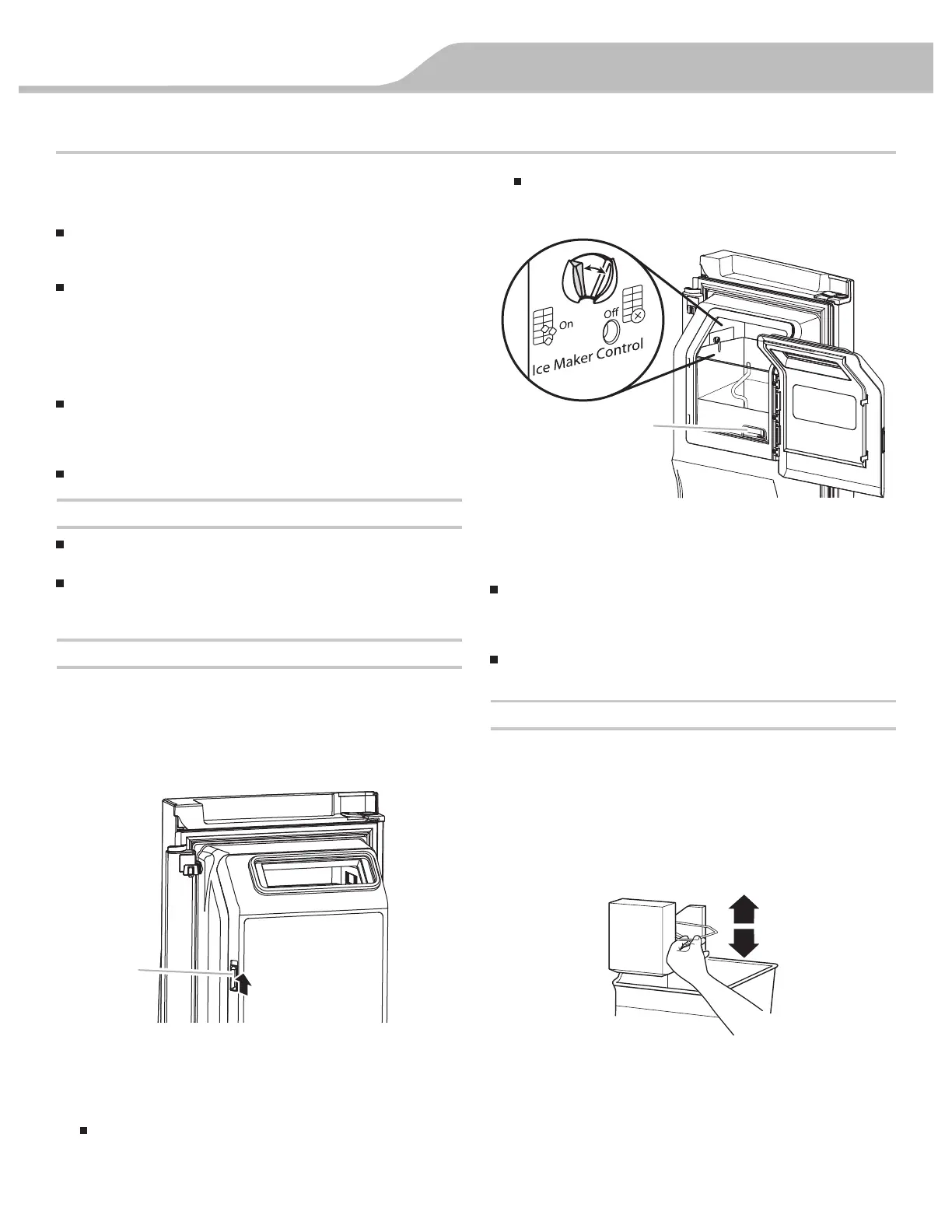 On

Off

Ice Maker Control