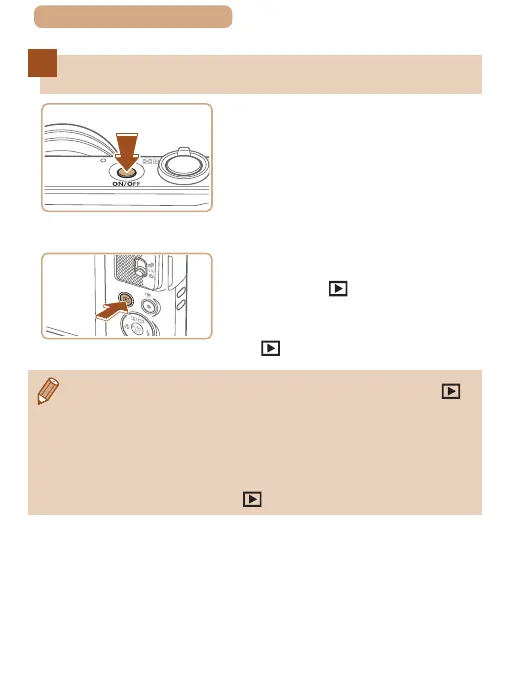 ON/OFF