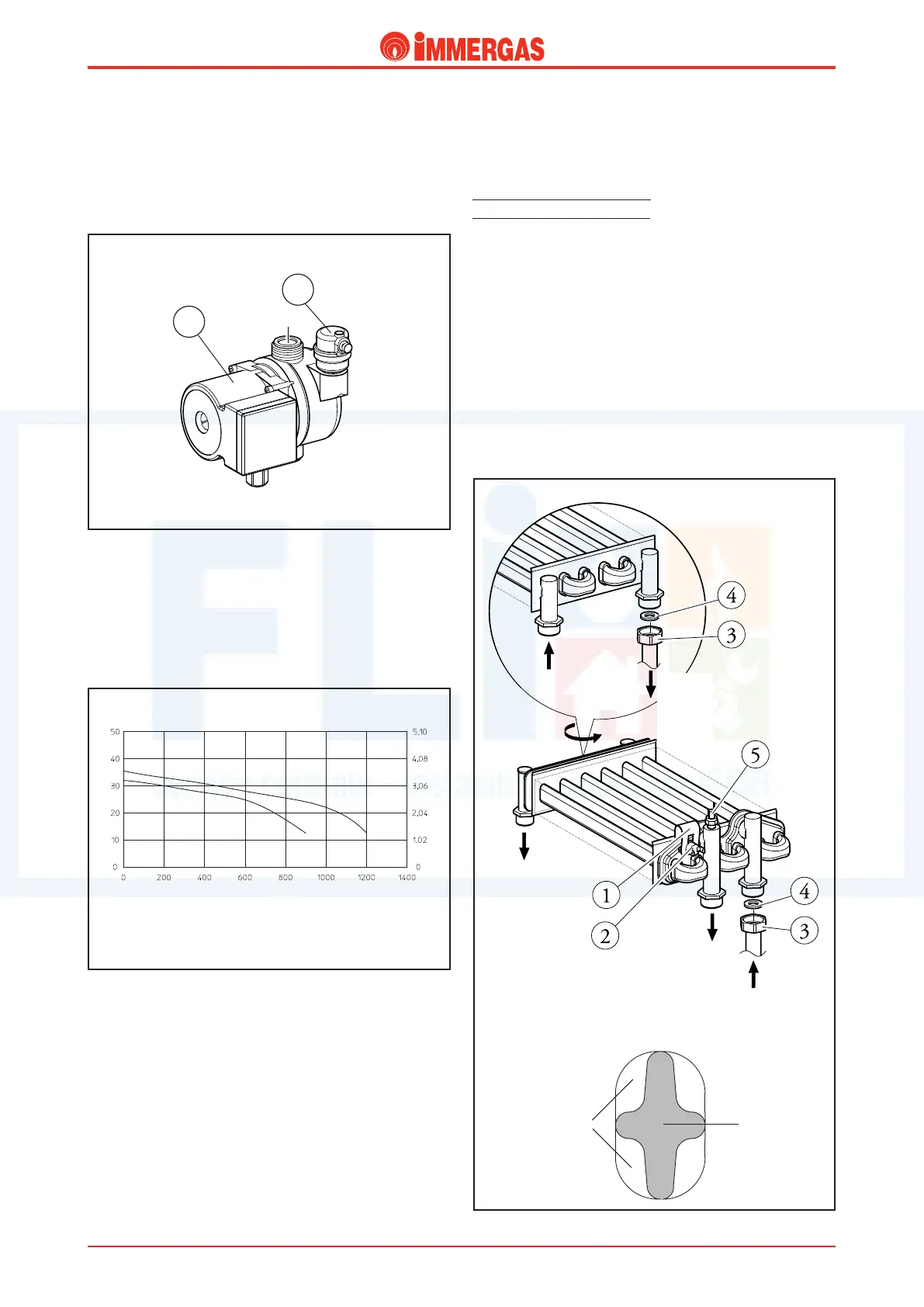 IMMERGAS

50
40
30
20
10
0

5.10
4,08
3,06
2,04
1.02
0

0 200 400 600 800 1000 1200 1400

4
3
5
1
2
4
3