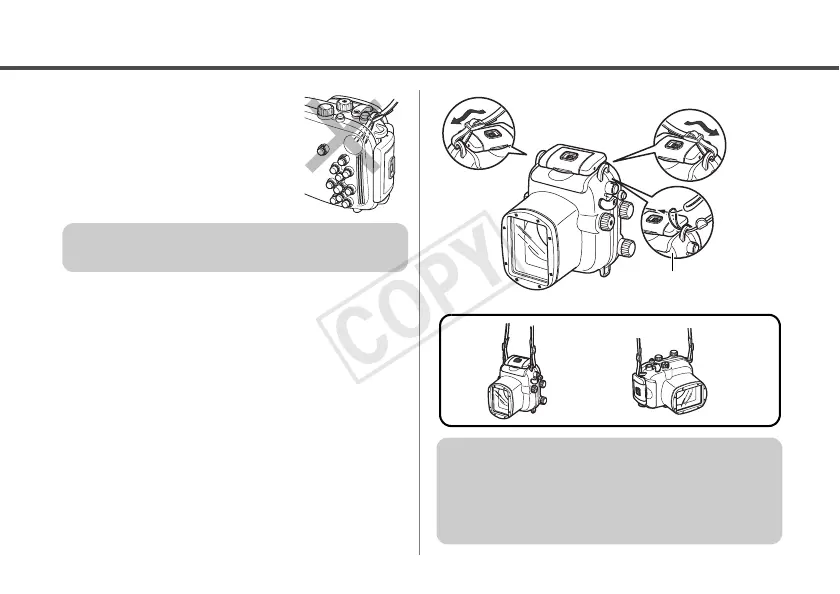 COPY