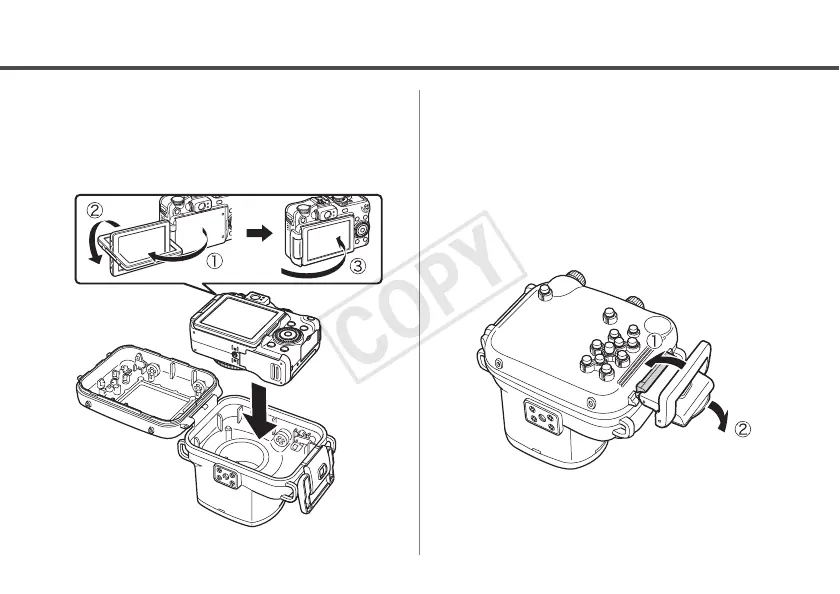 ② ① ③

COPY

① ②