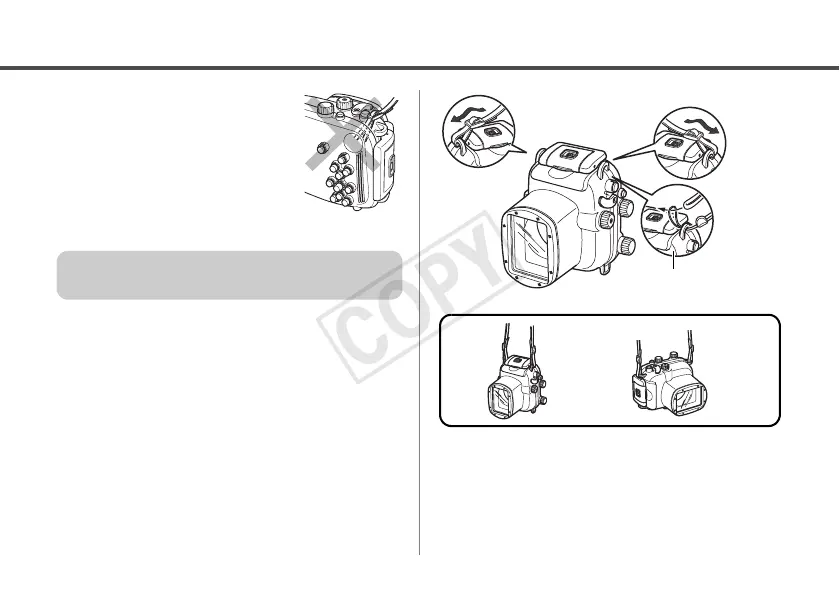 COPY