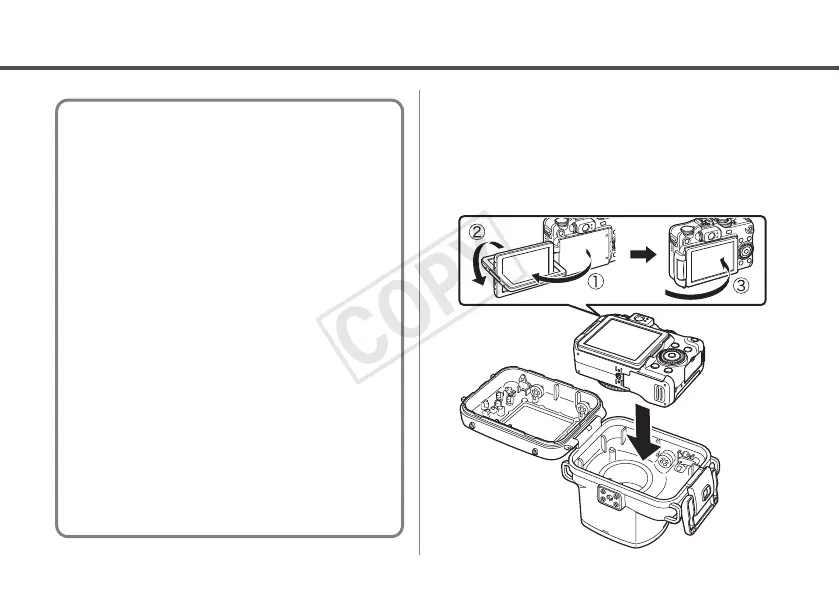 COPY

②
①
③