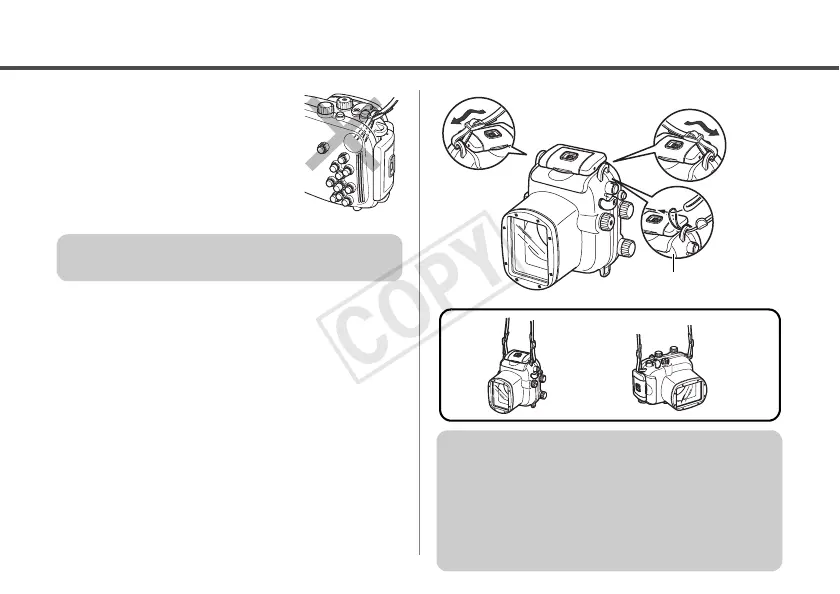 COPY