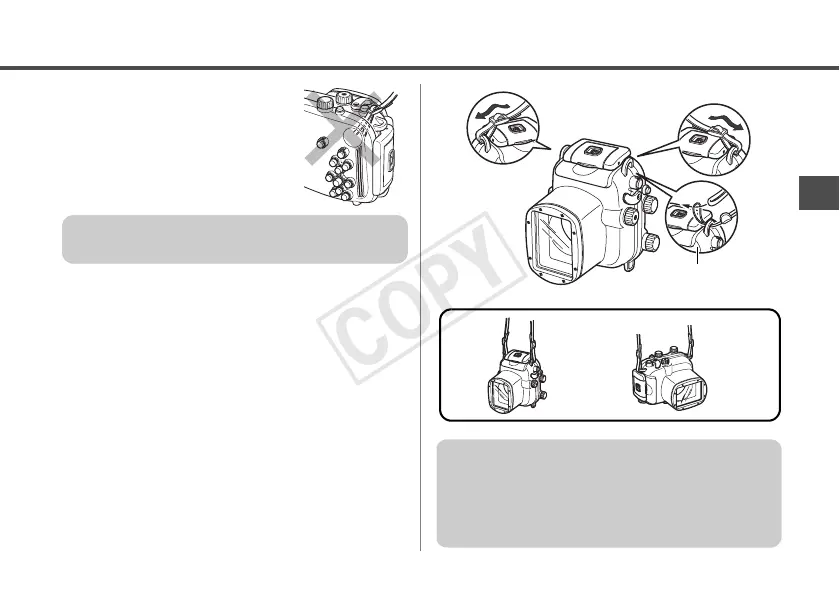 COPY