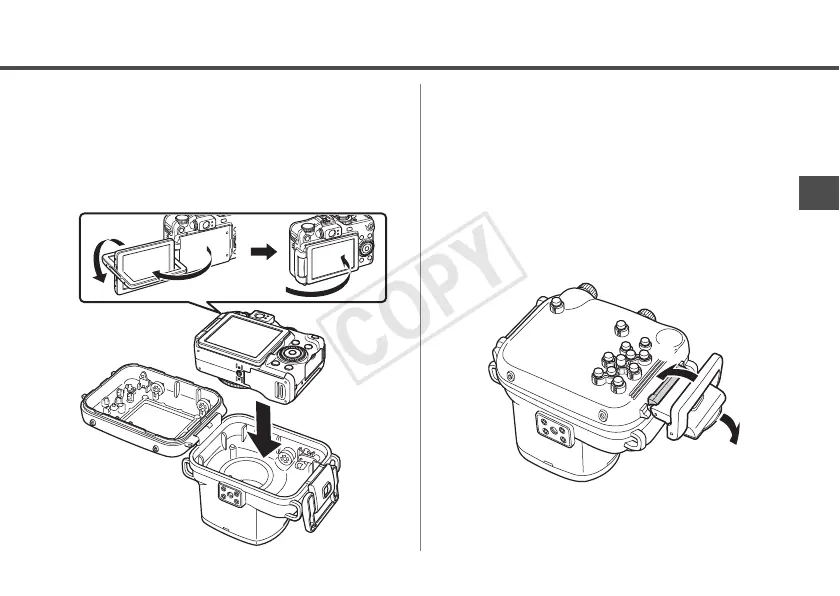 COPY