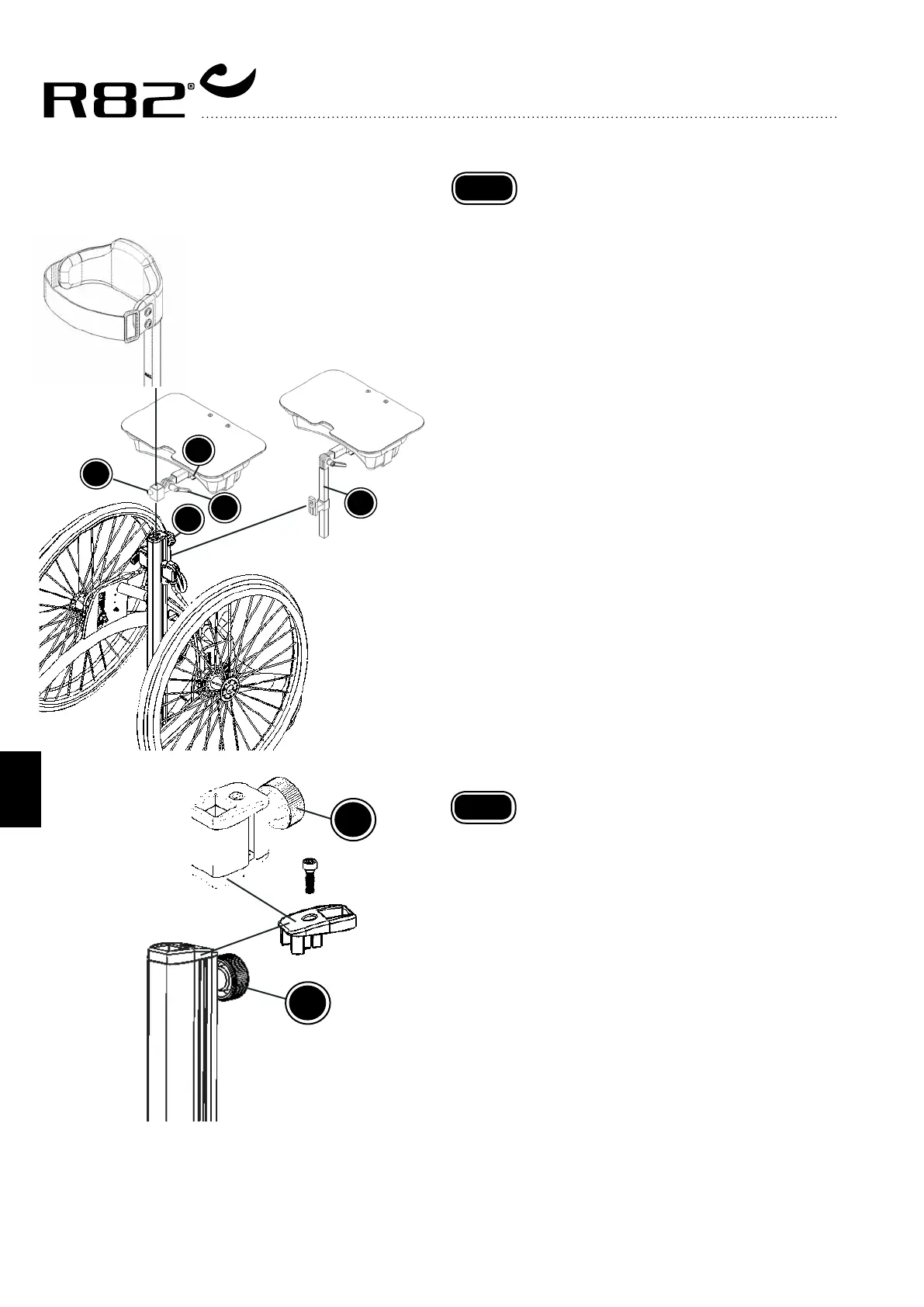 R82®