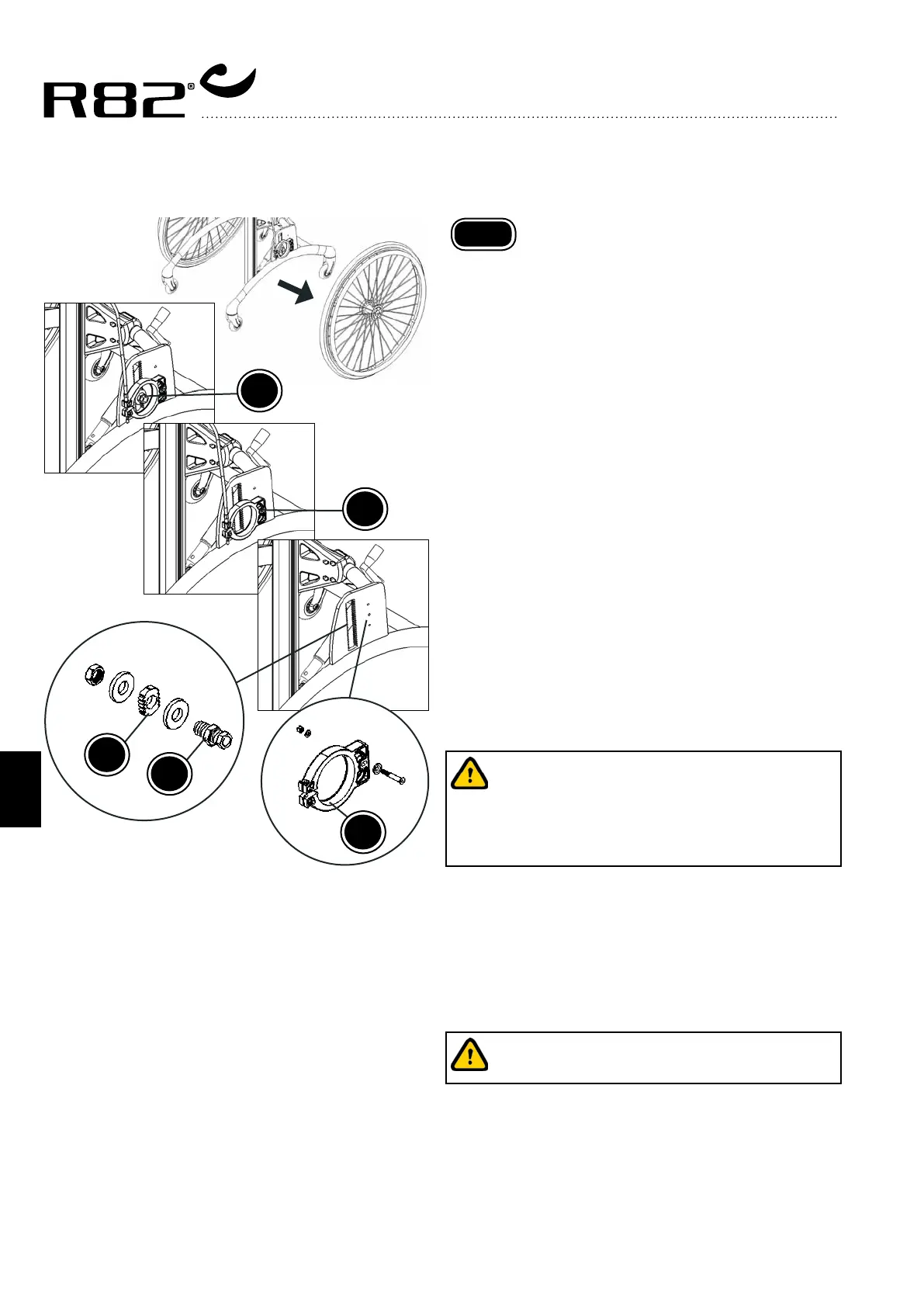 R82®