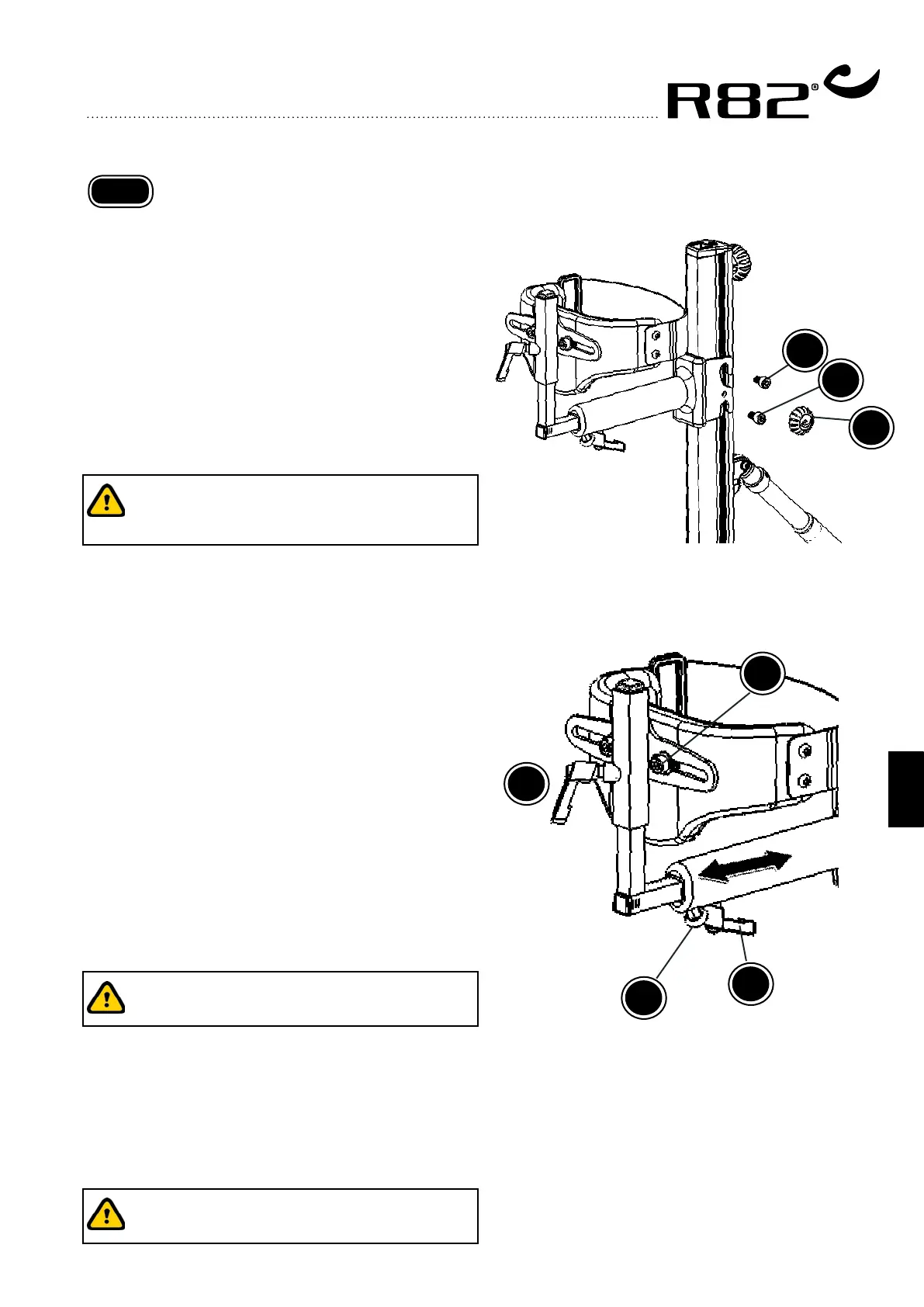 R82®