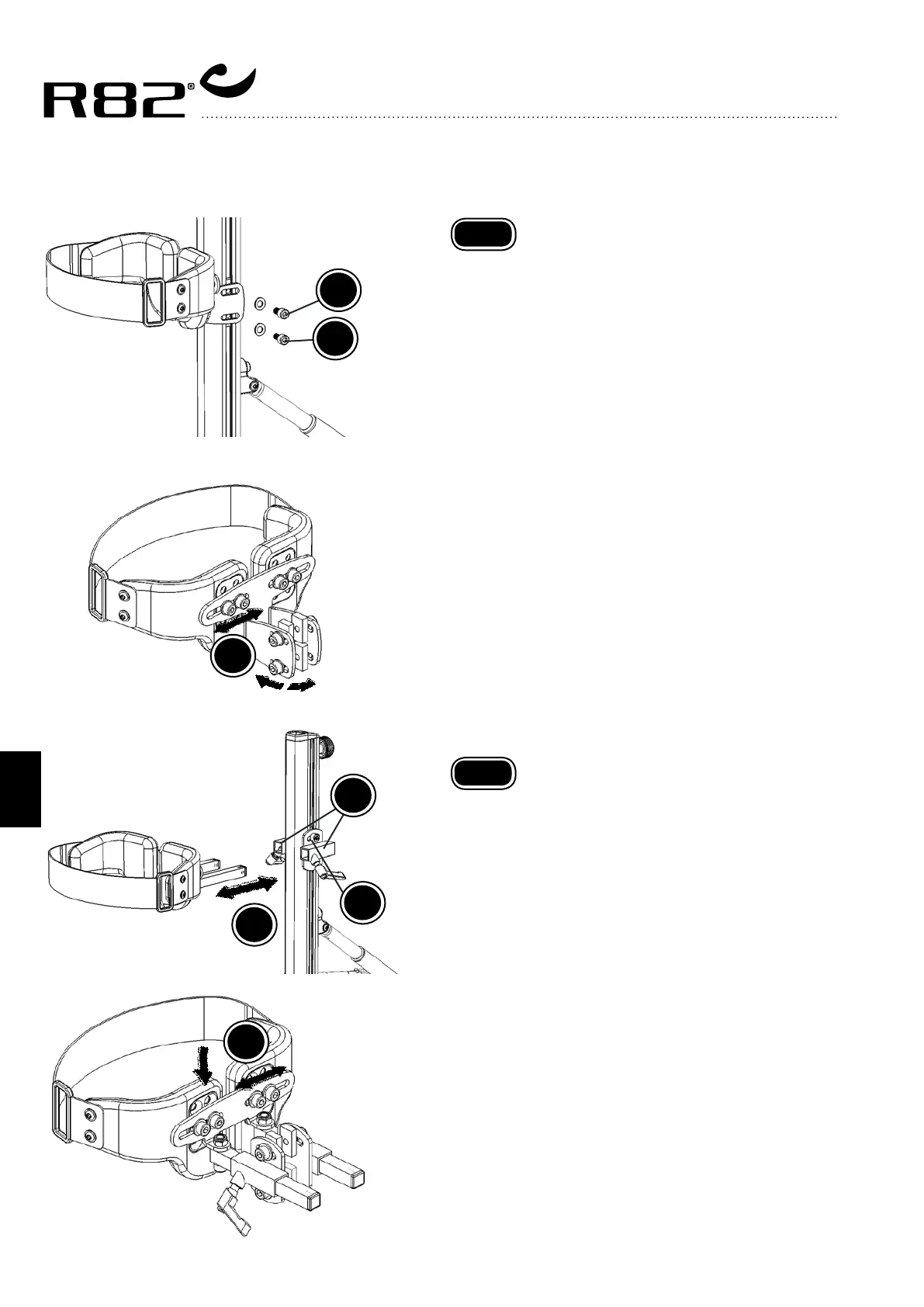 R82®