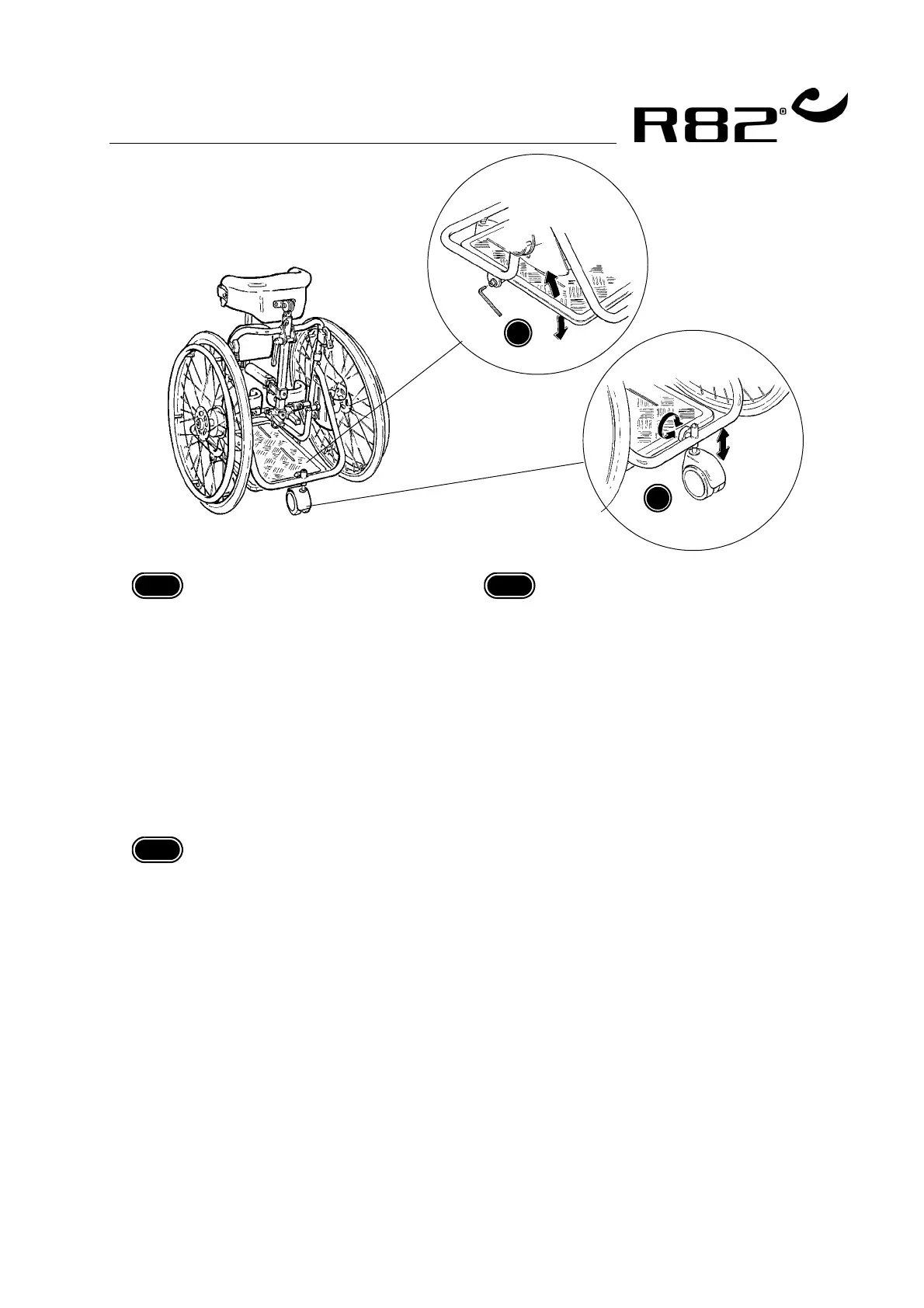 R82®