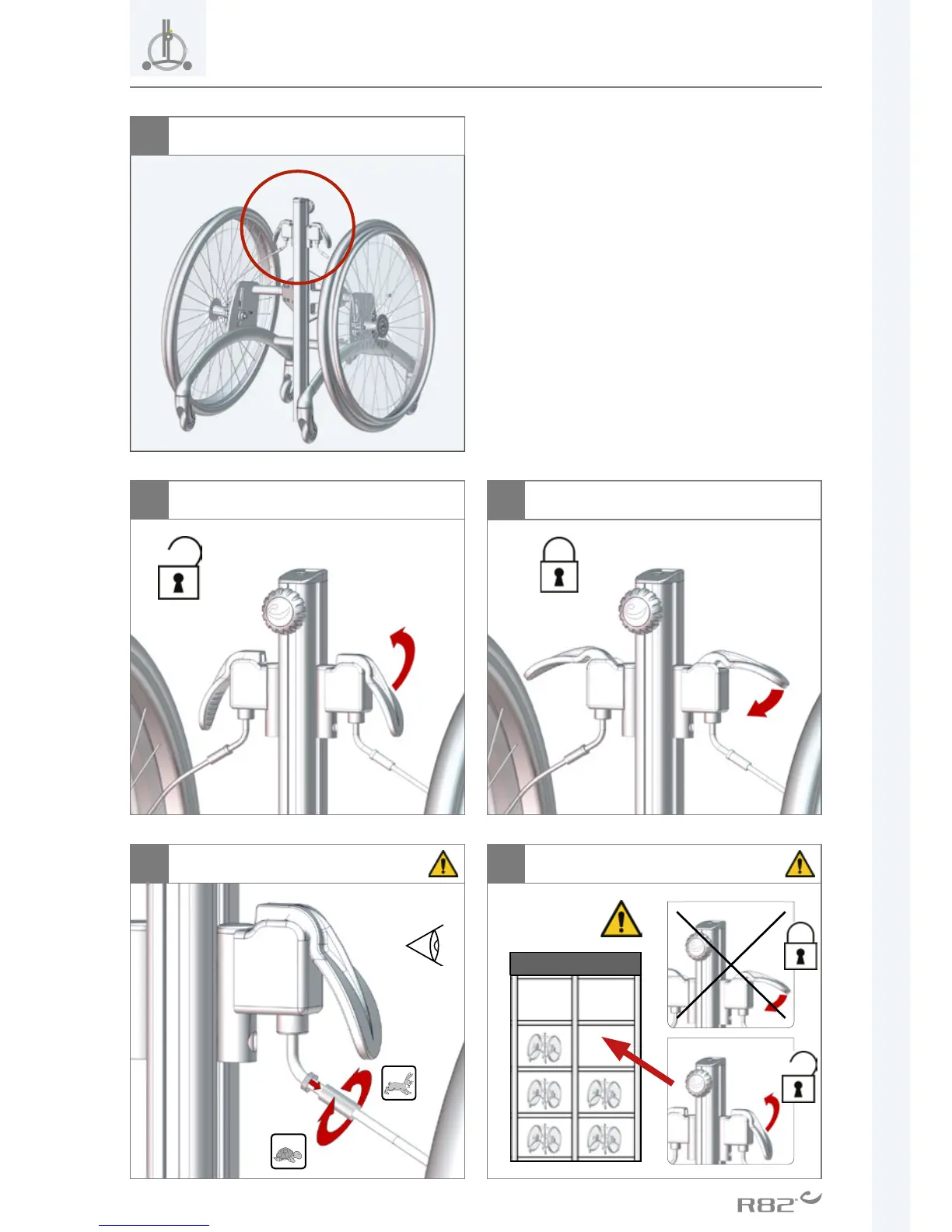 R82