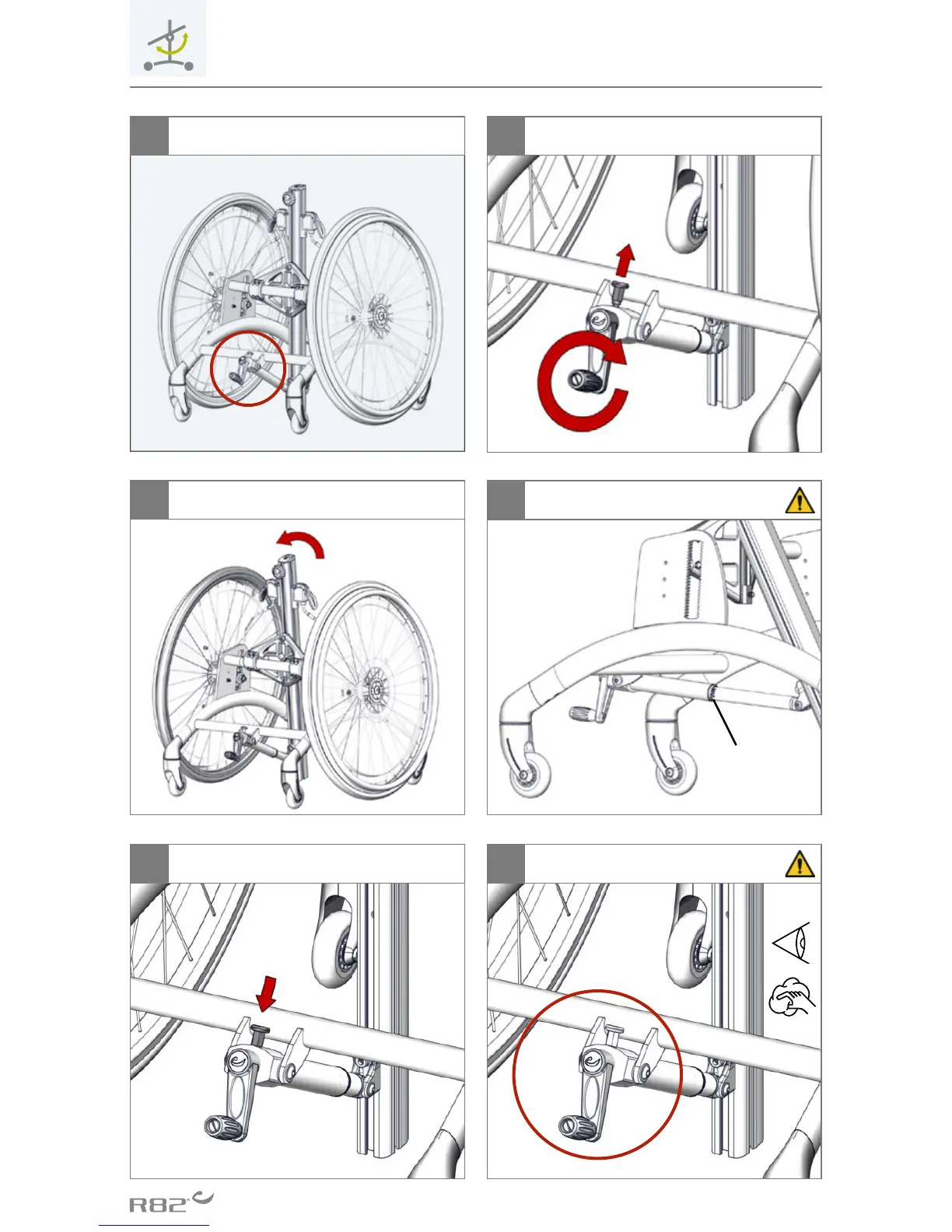 R82