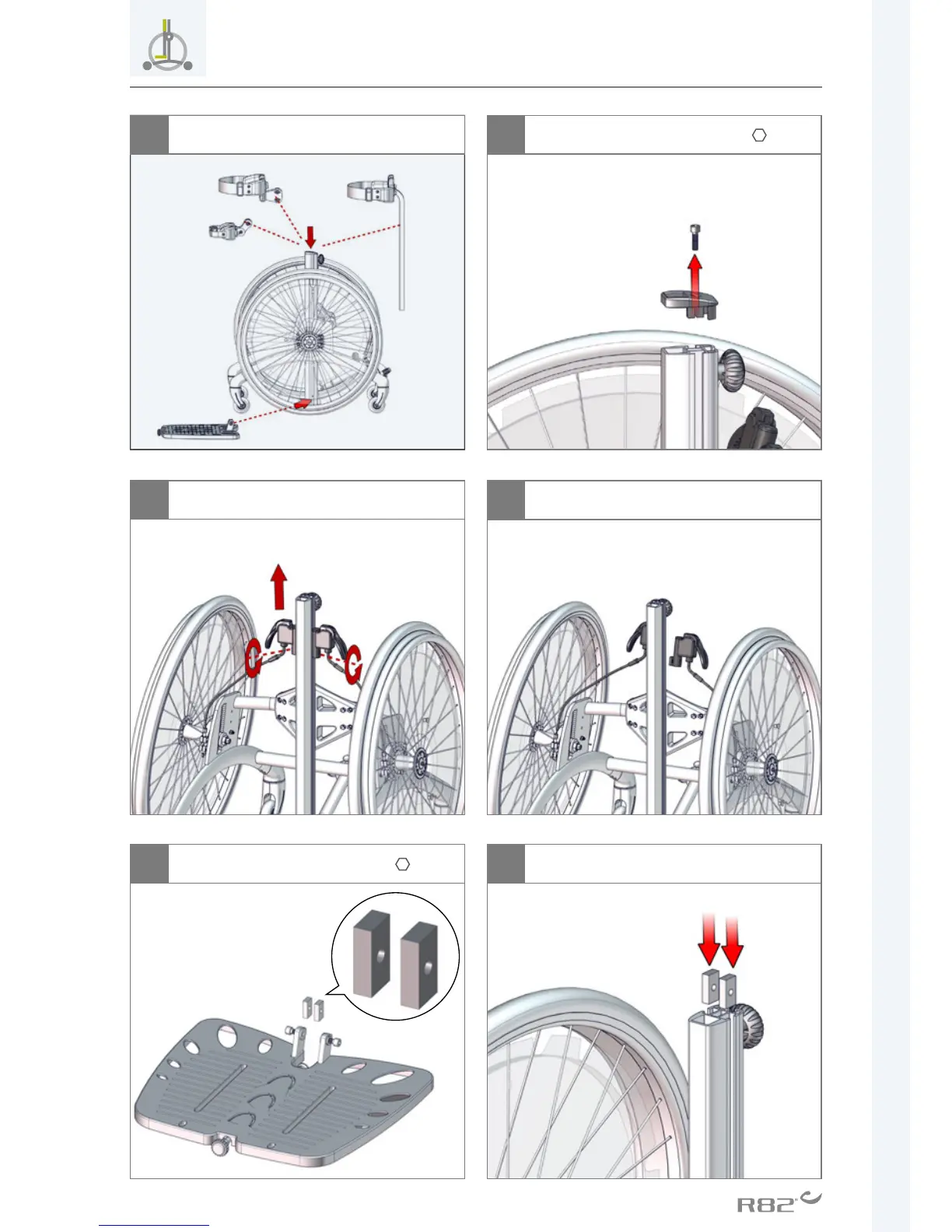 R82