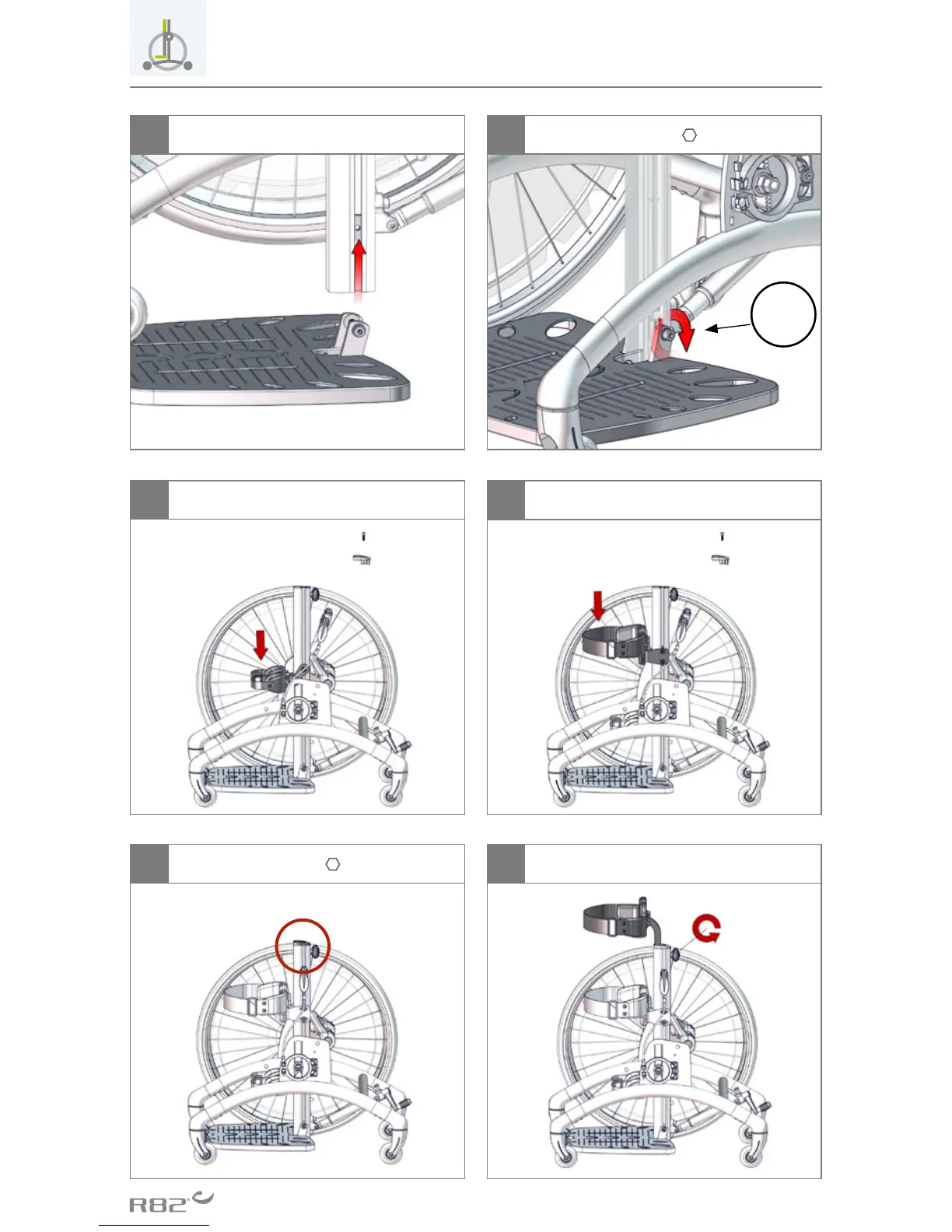 R82