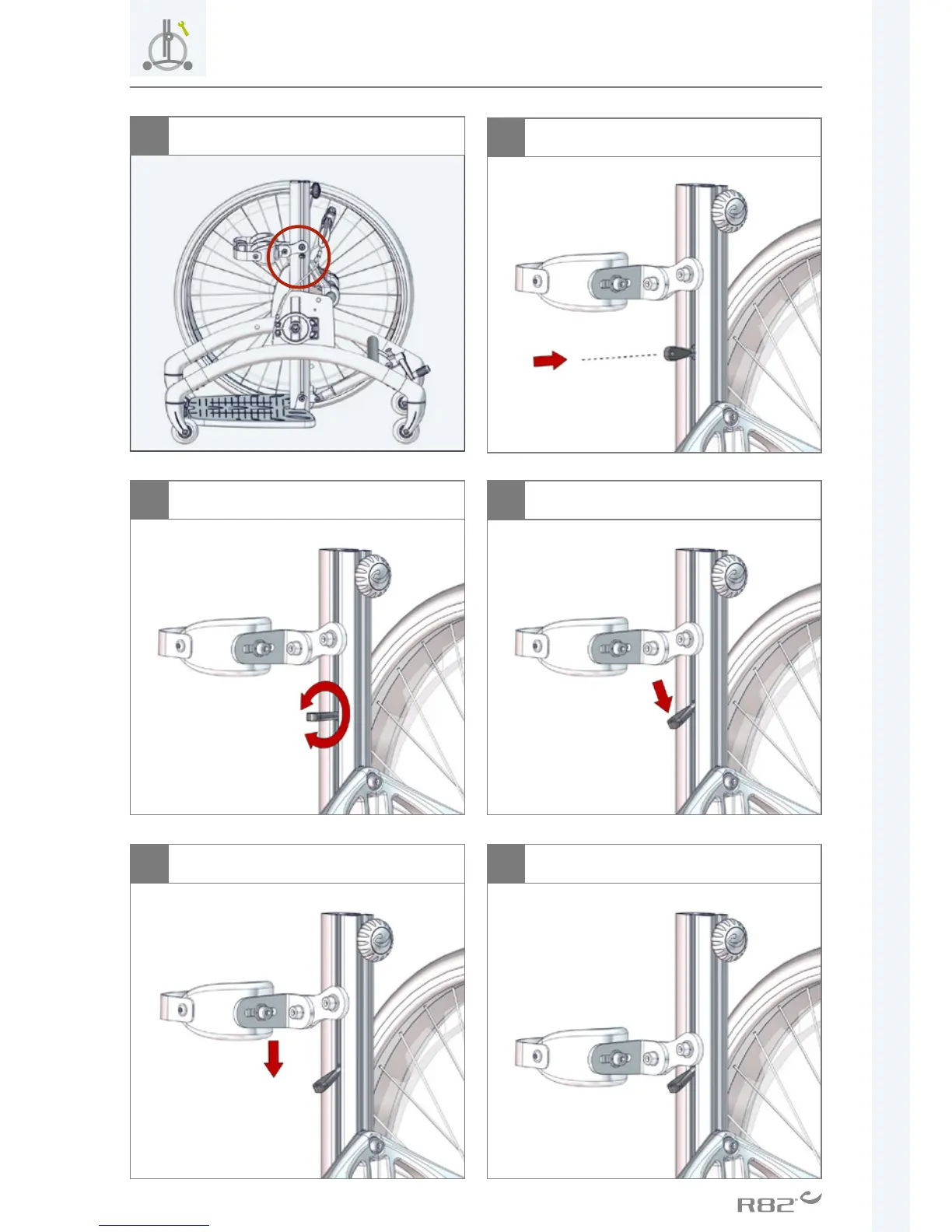 R82