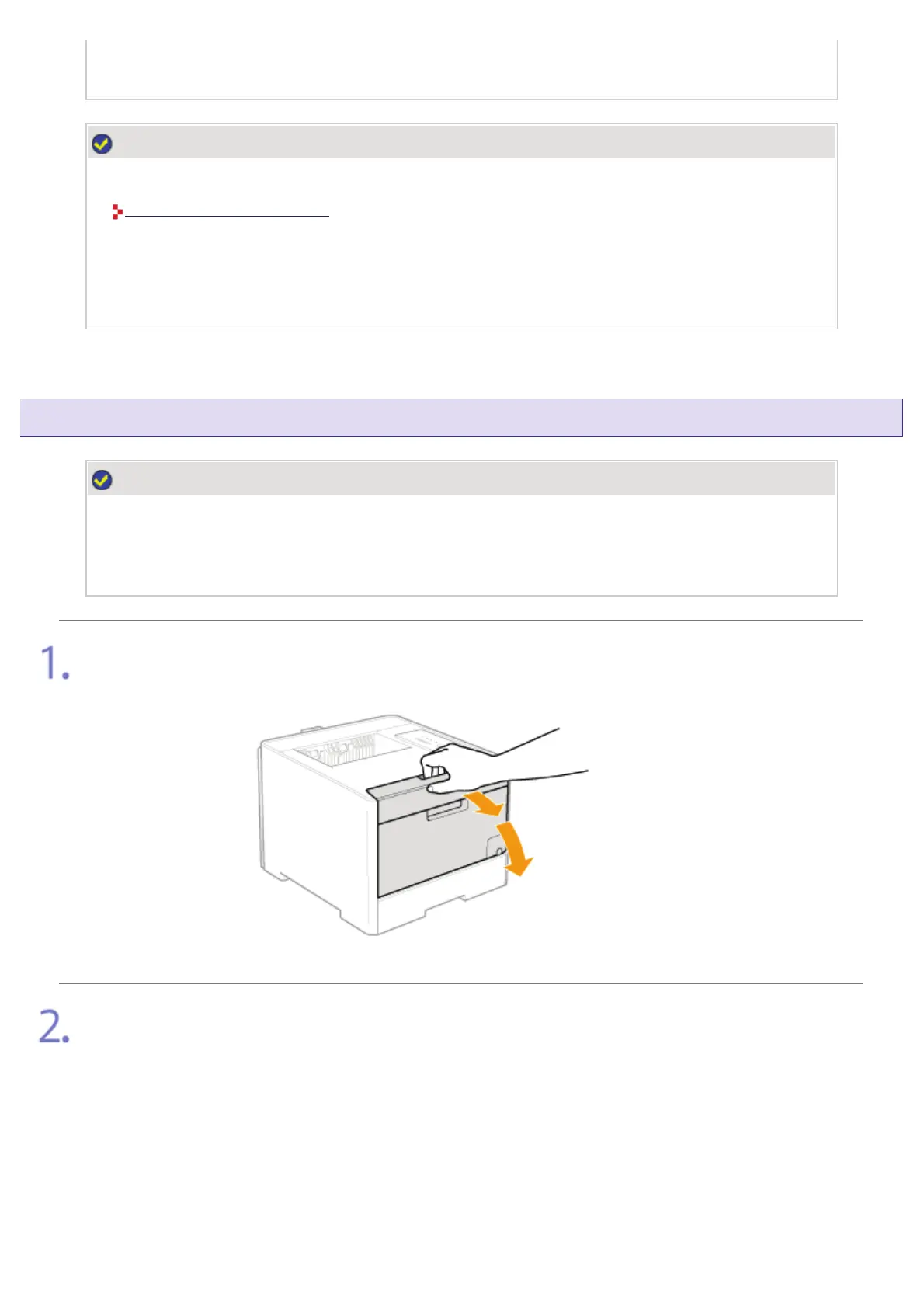 1.

2.