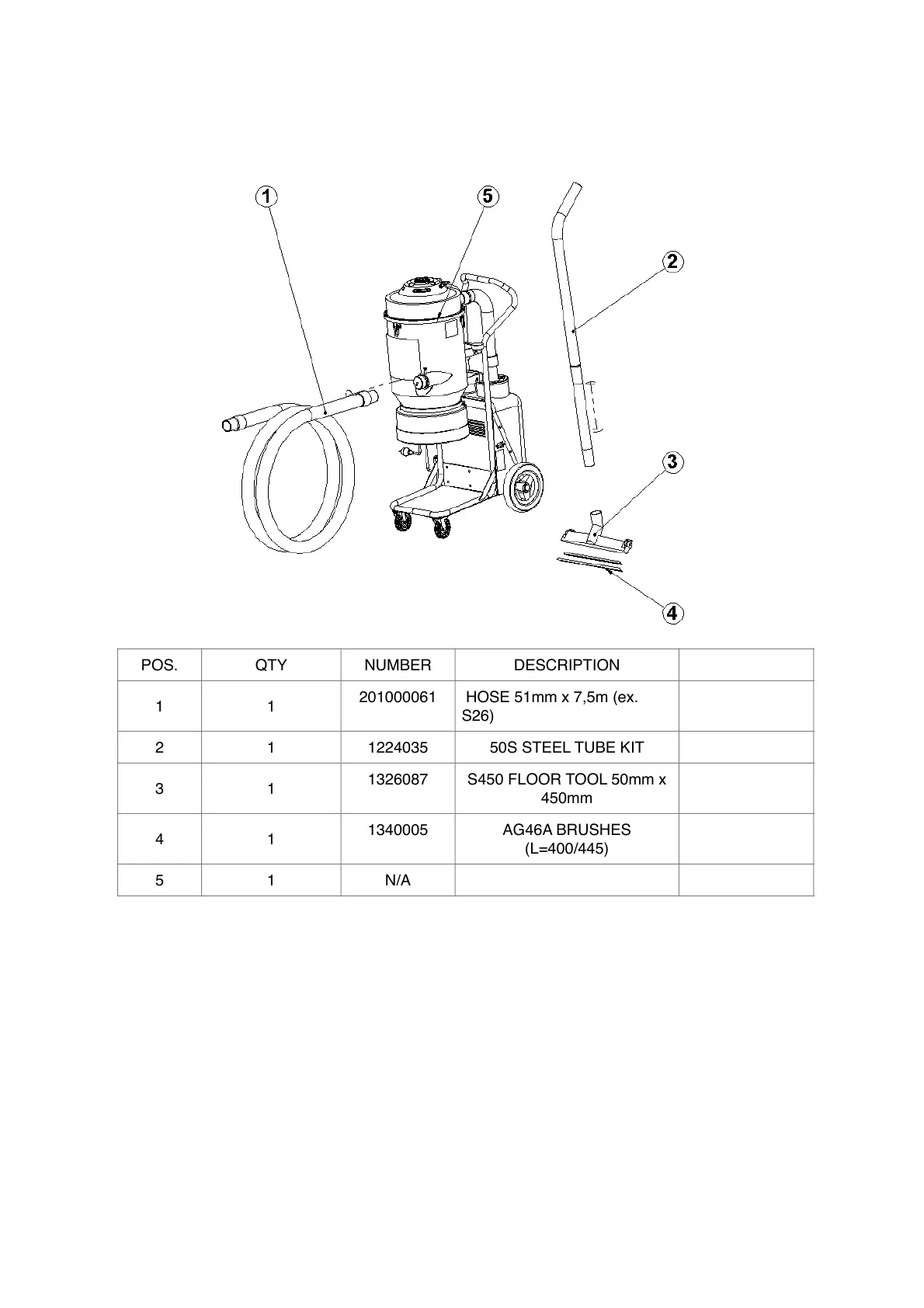 1

5

2

3

4

| POS. | QTY | NUMBER | DESCRIPTION | |
|---|---|---|---|---|
| 1 | 1 | 201000061 | HOSE 51mm x 7,5m (ex. S26) | |
| 2 | 1 | 1224035 | 50S STEEL TUBE KIT | |
| 3 | 1 | 1326087 | S450 FLOOR TOOL 50mm x 450mm | |
| 4 | 1 | 1340005 | AG46A BRUSHES (L=400/445) | |
| 5 | 1 | N/A | | |