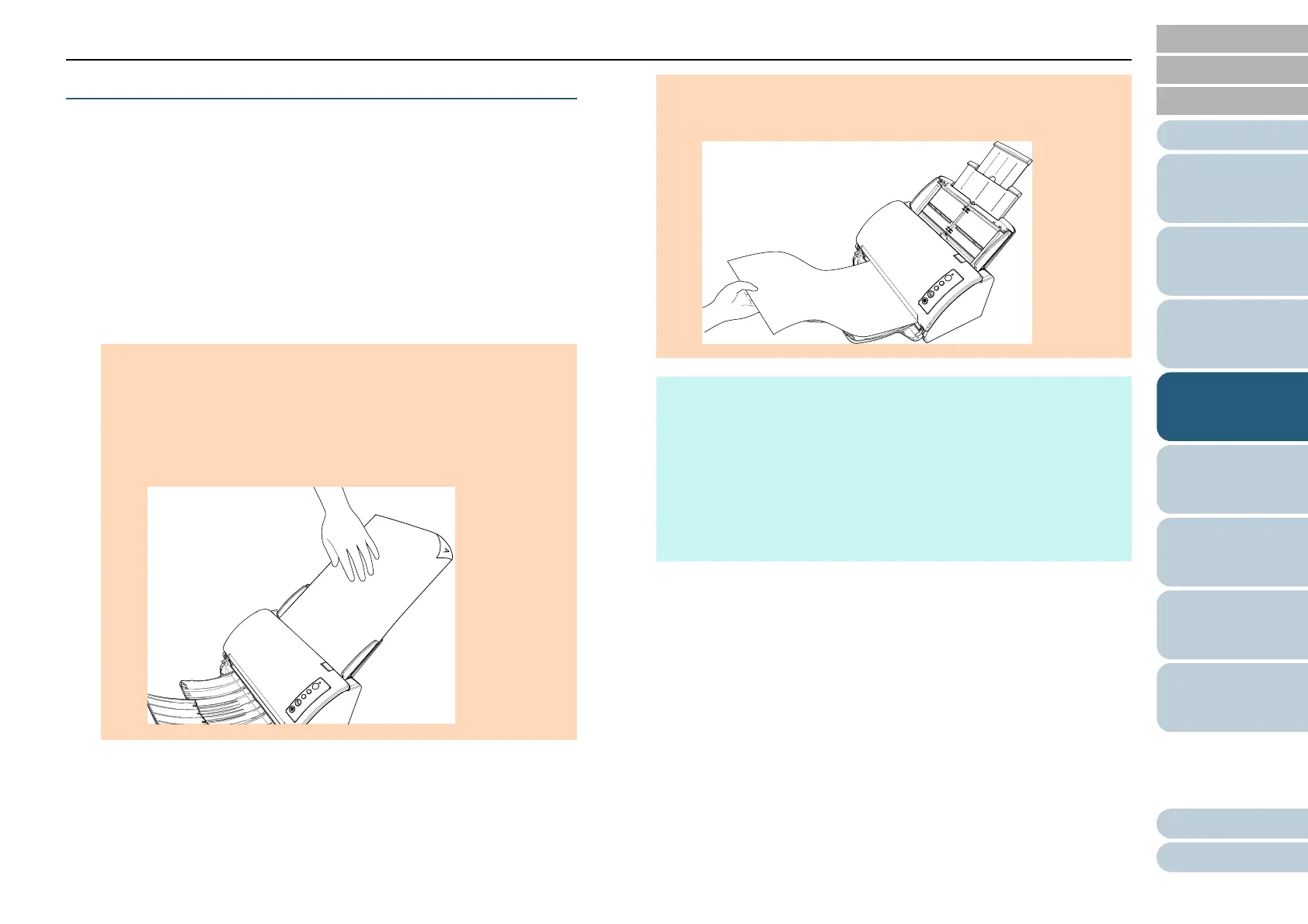 A