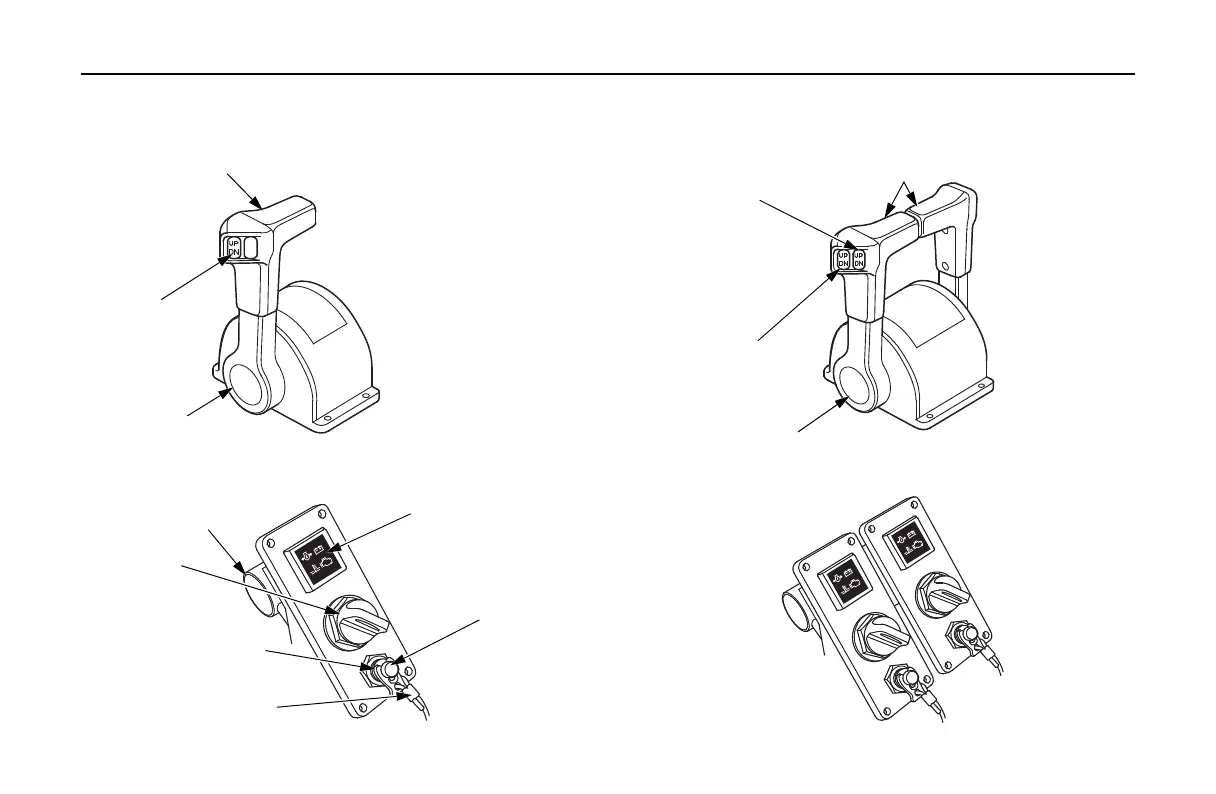 UP
DN

UP
DN
UP
DN