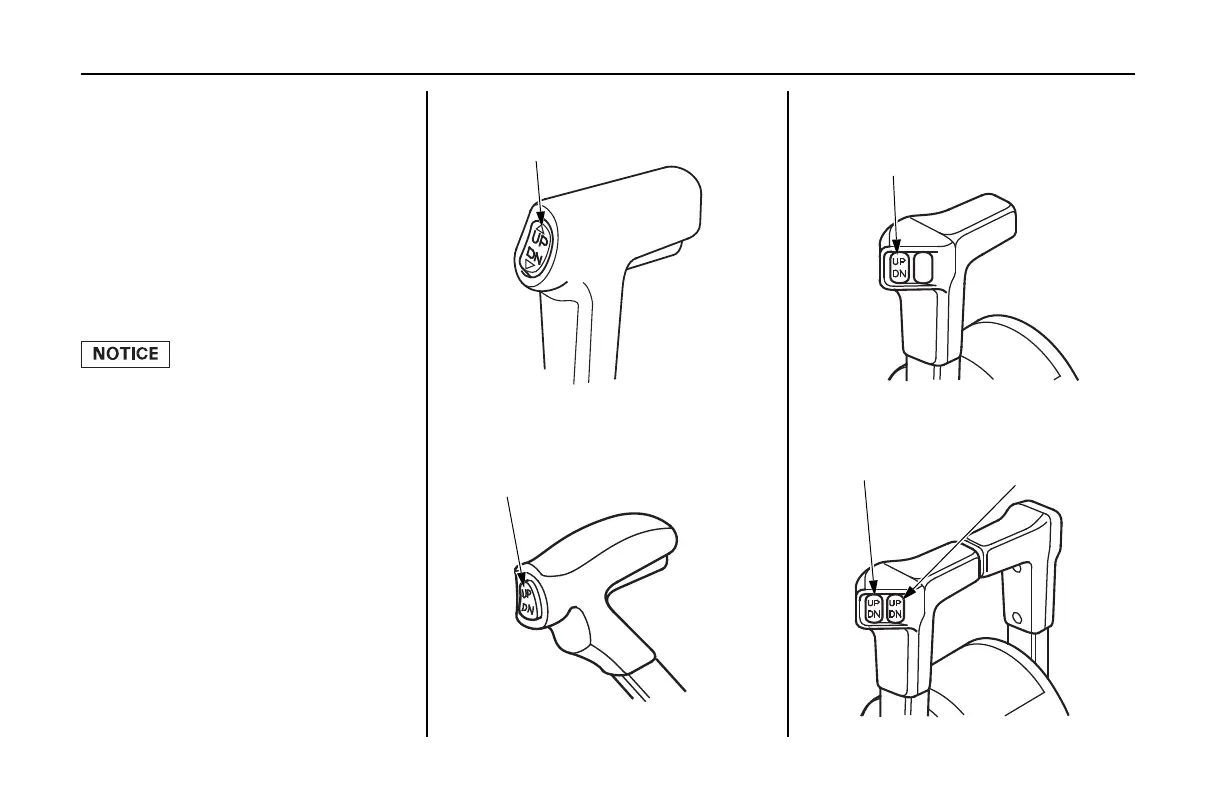 NOTICE

UP
DN

UP
DN

UP
DN

UP
DN

UP
DN