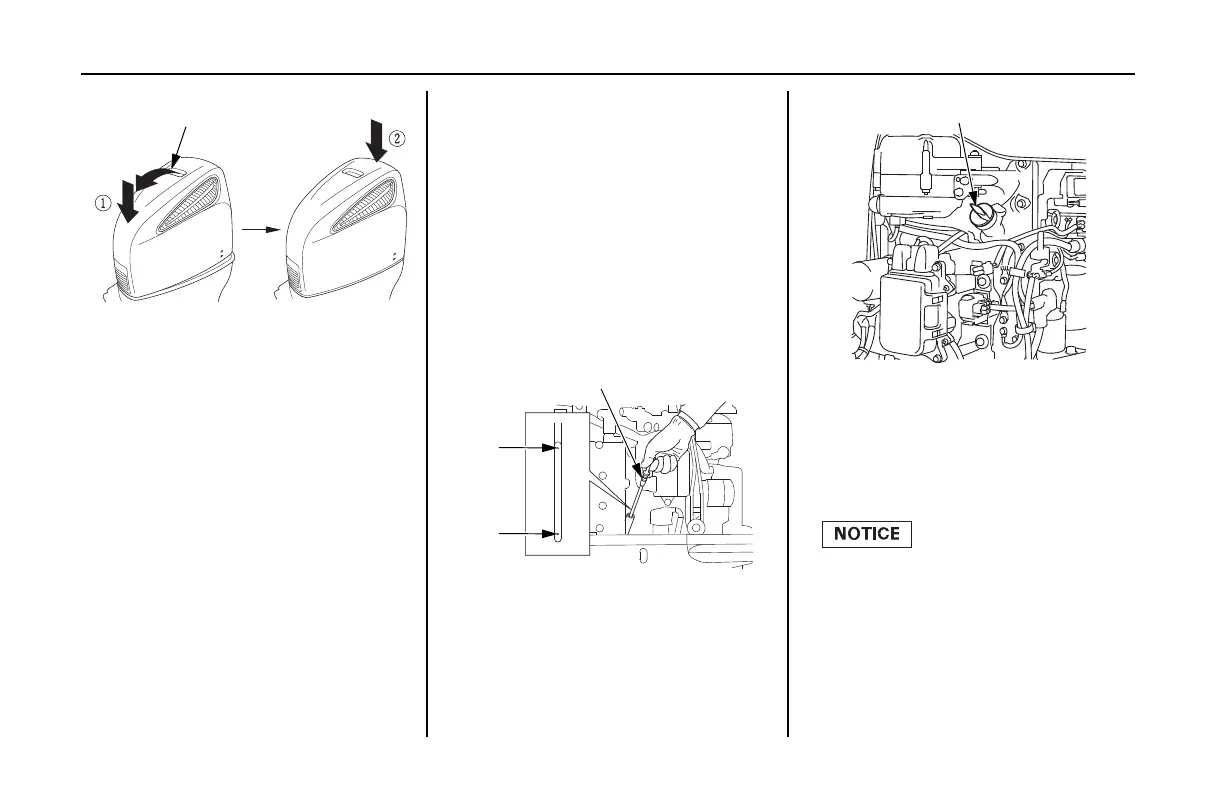 ①

②

NOTICE