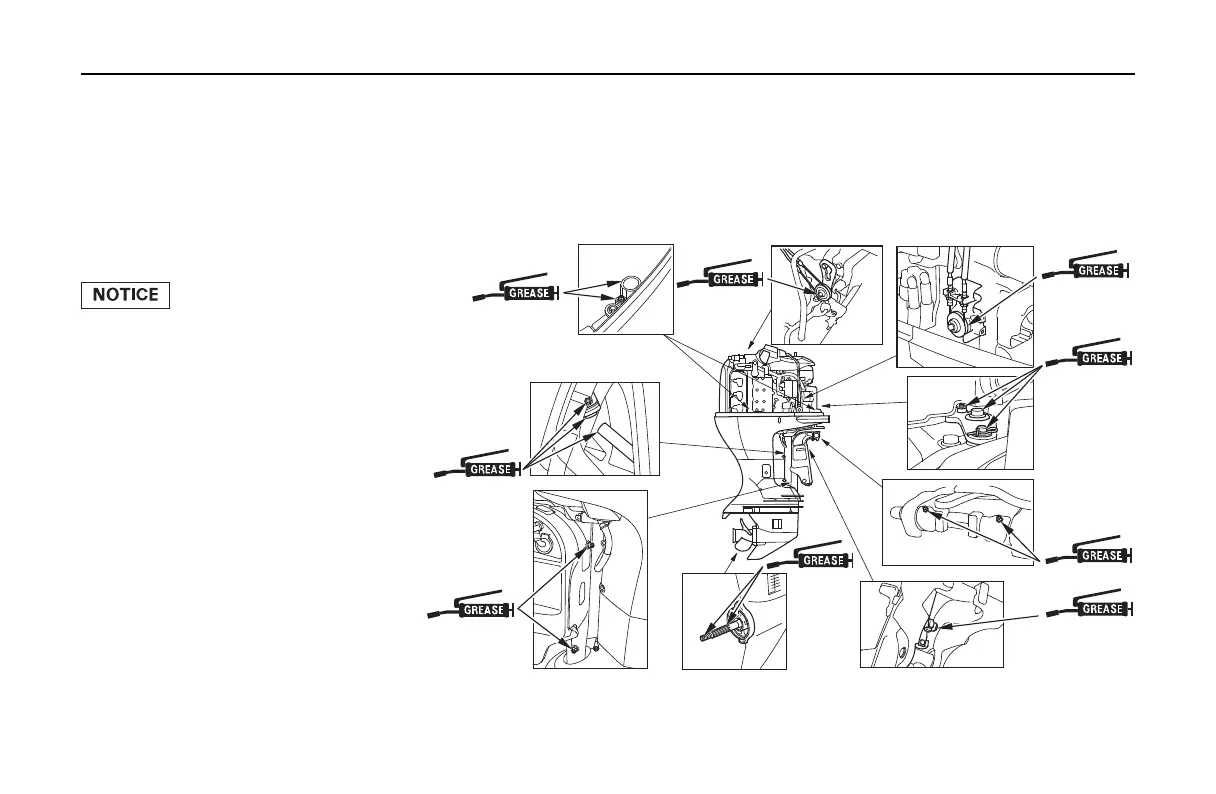 NOTICE

GREASE

GREASE

GREASE

GREASE

GREASE

GREASE

GREASE

GREASE

GREASE