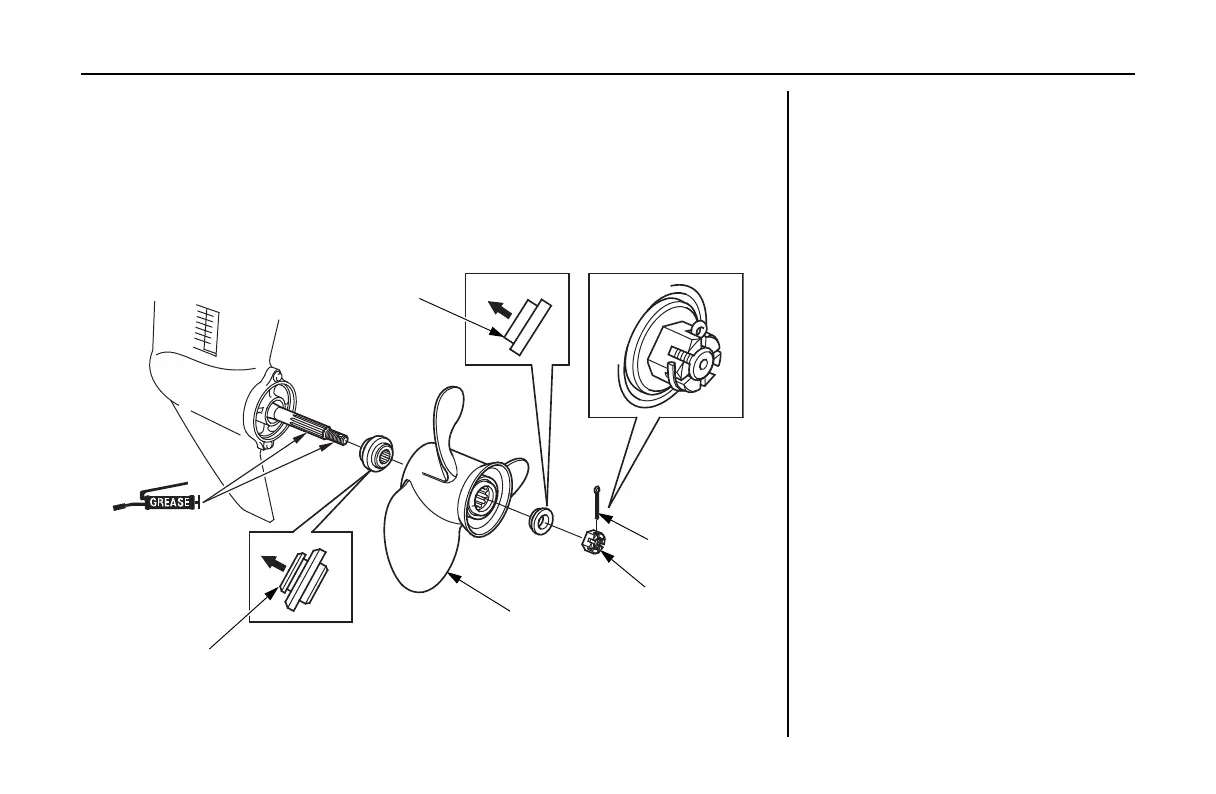 GREASE